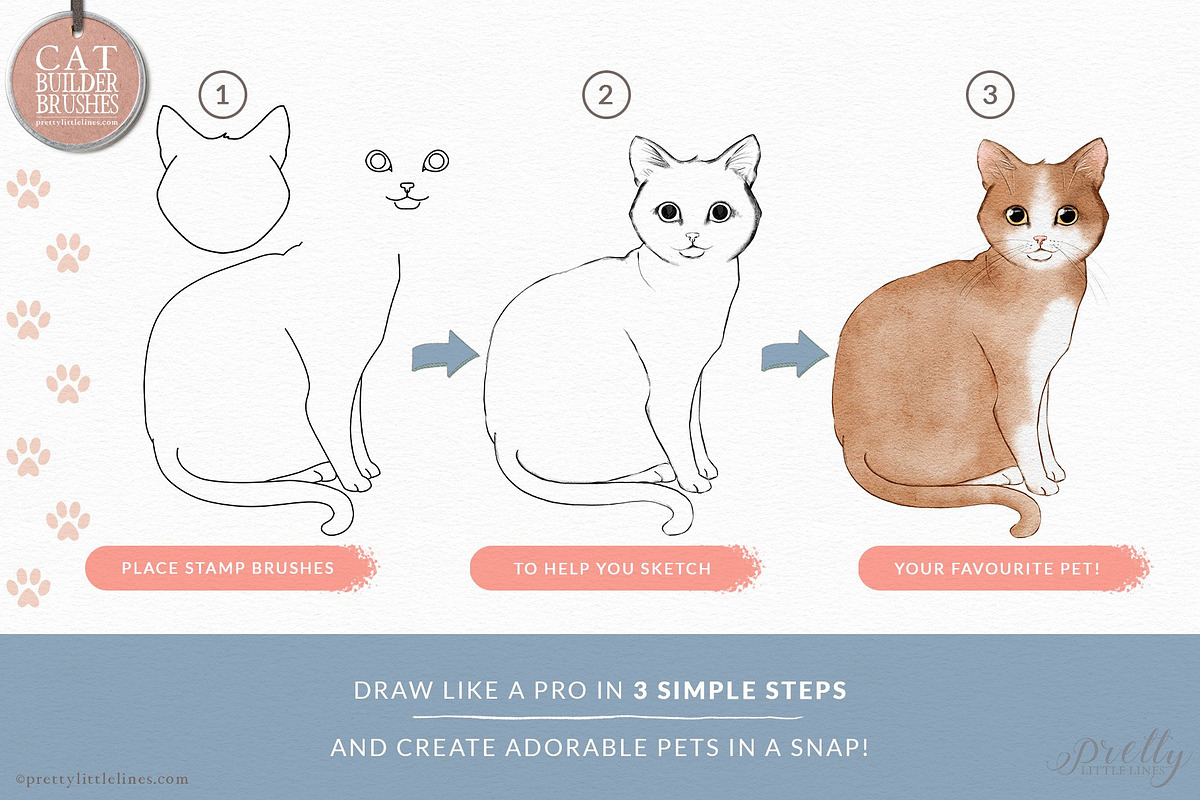 CAT BUILDER BRUSHES
prettylittlelines.com

1

2

3

PLACE STAMP BRUSHES

TO HELP YOU SKETCH

YOUR FAVOURITE PET!

DRAW LIKE A PRO IN 3 SIMPLE STEPS

AND CREATE ADORABLE PETS IN A SNAP!

©prettylittlelines.com

Pretty LITTLE LINES