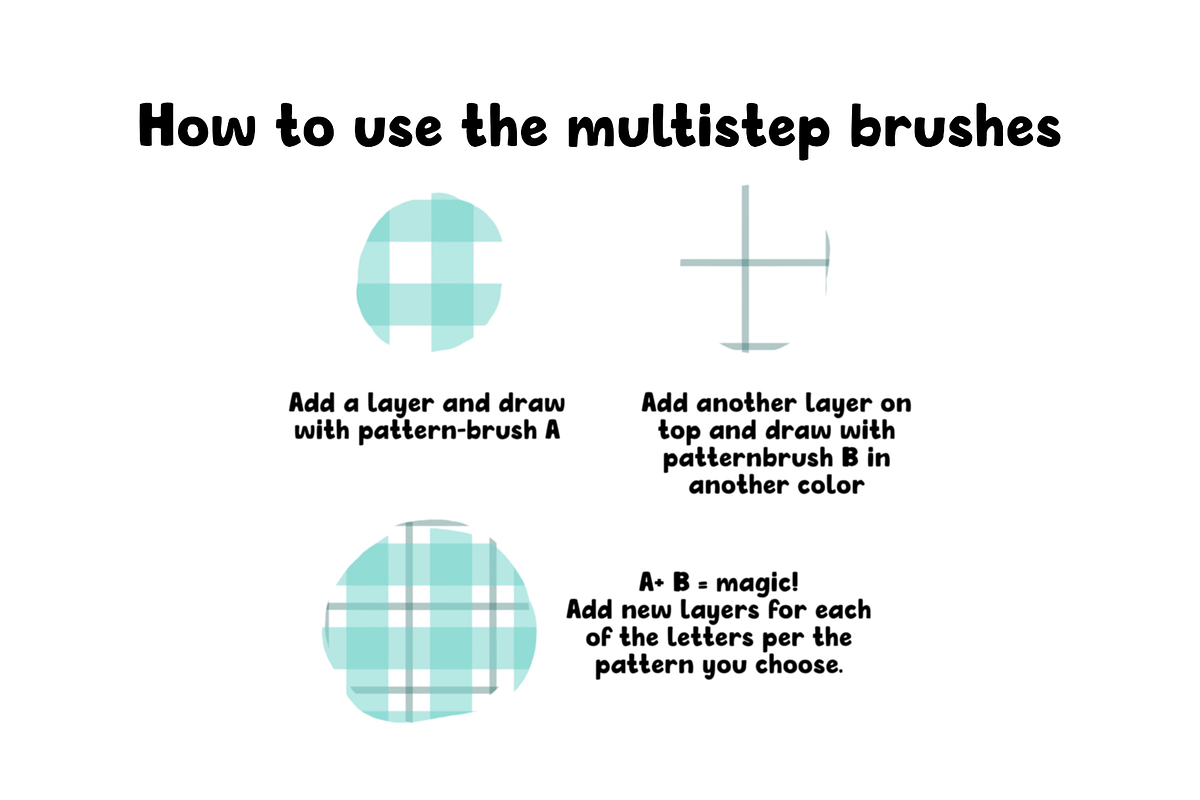 How to use the multistep brushes

Add a layer and draw with pattern-brush A

Add another layer on top and draw with patternbrush B in another color

A+ B = magic!
Add new layers for each of the letters per the pattern you choose.