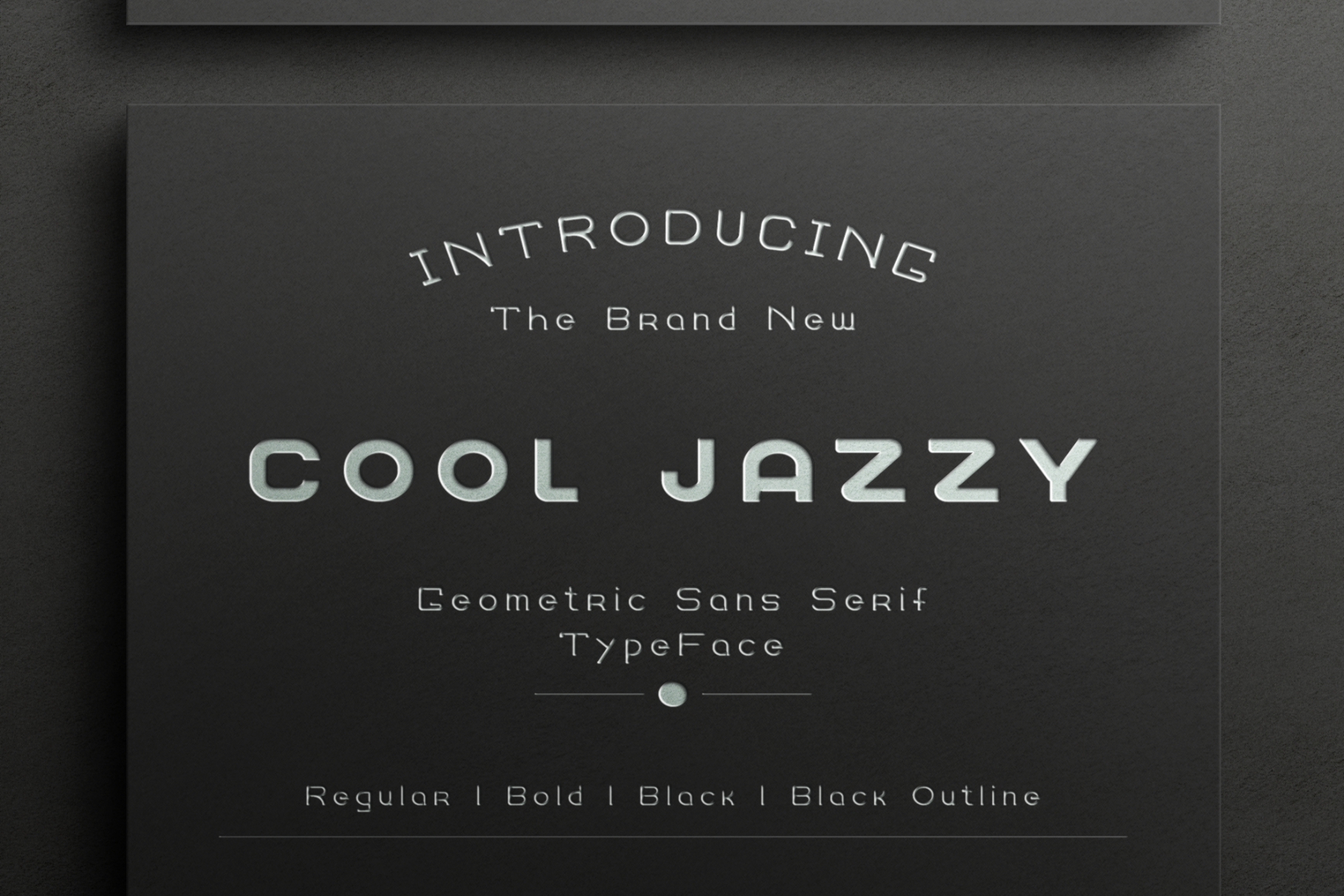 INTRODUCING
The Brand New

COOL JAZZY

Geometric Sans Serif
TypeFace

Regular | Bold | Black | Black Outline