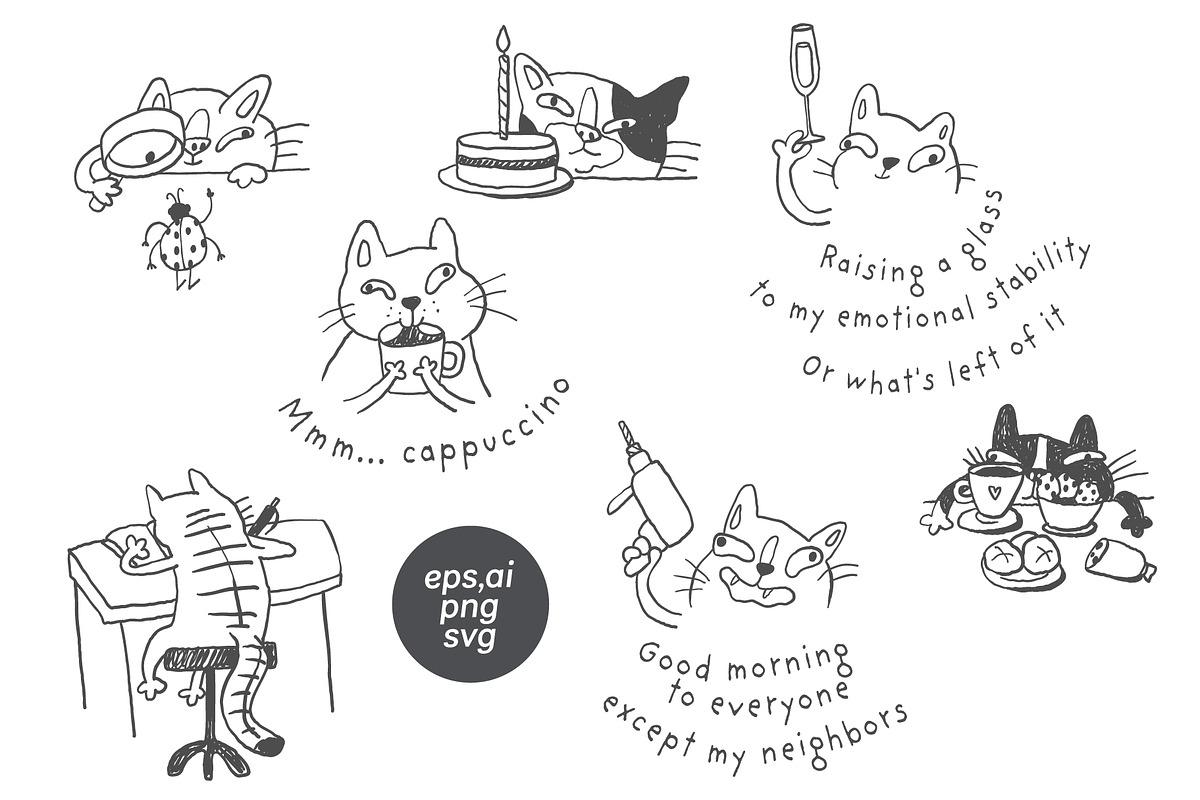 Raising a glass
to my emotional stability
Or what's left of it

Mmm... cappuccino

eps,ai
png
svg

Good morning
to everyone
except my neighbors