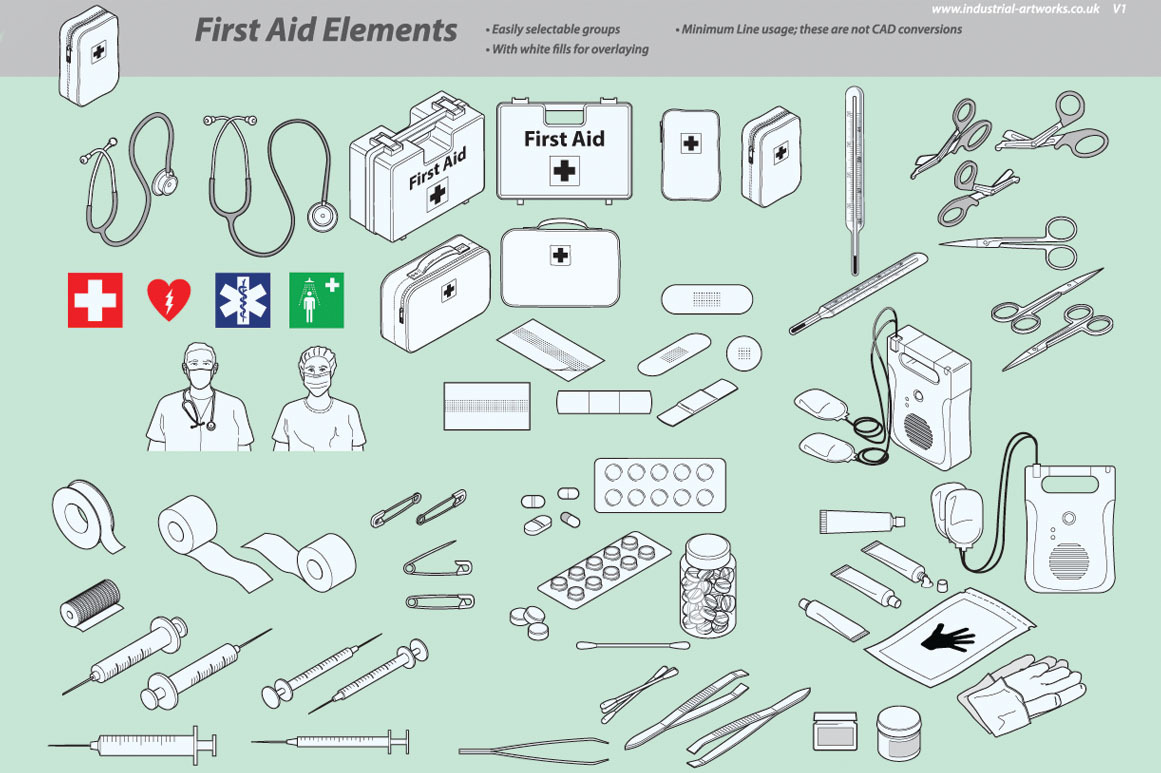 First Aid Elements

• Easily selectable groups
• With white fills for overlaying

• Minimum Line usage; these are not CAD conversions

www.industrial-artworks.co.uk V1

First Aid

First Aid