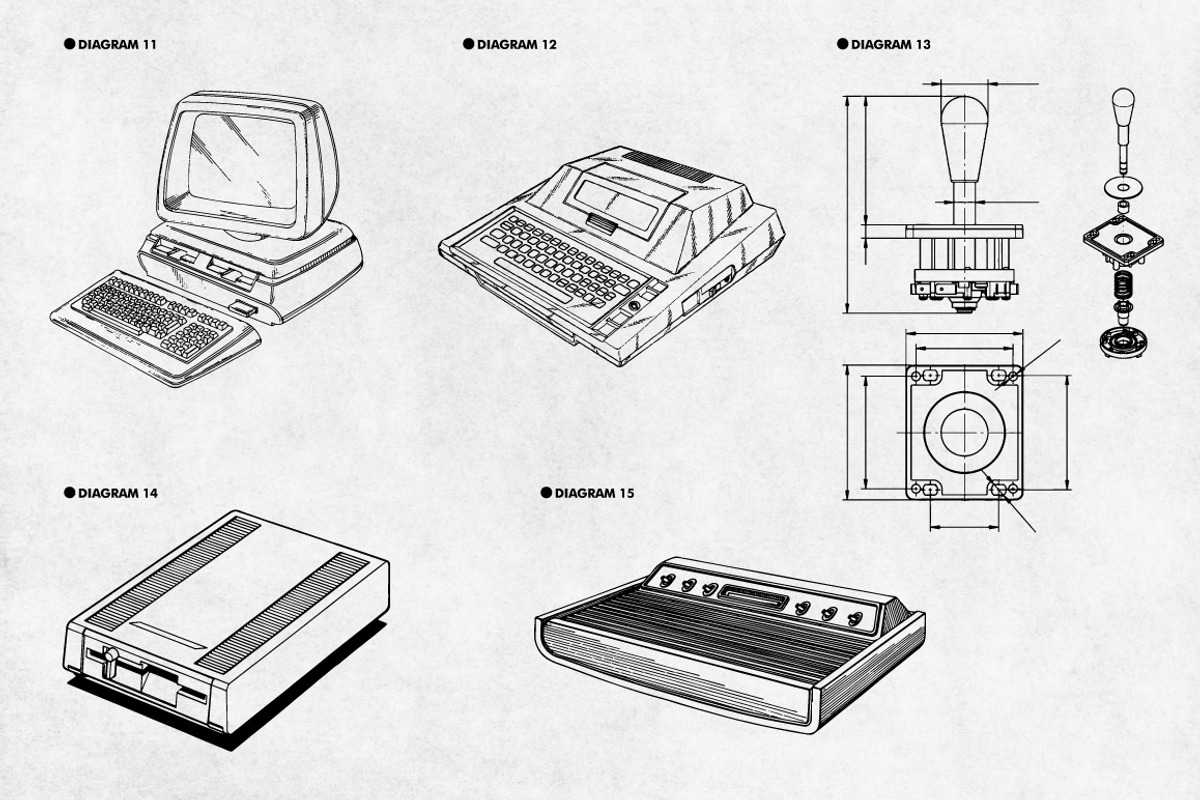 DIAGRAM 11

DIAGRAM 12

DIAGRAM 13

DIAGRAM 14

DIAGRAM 15