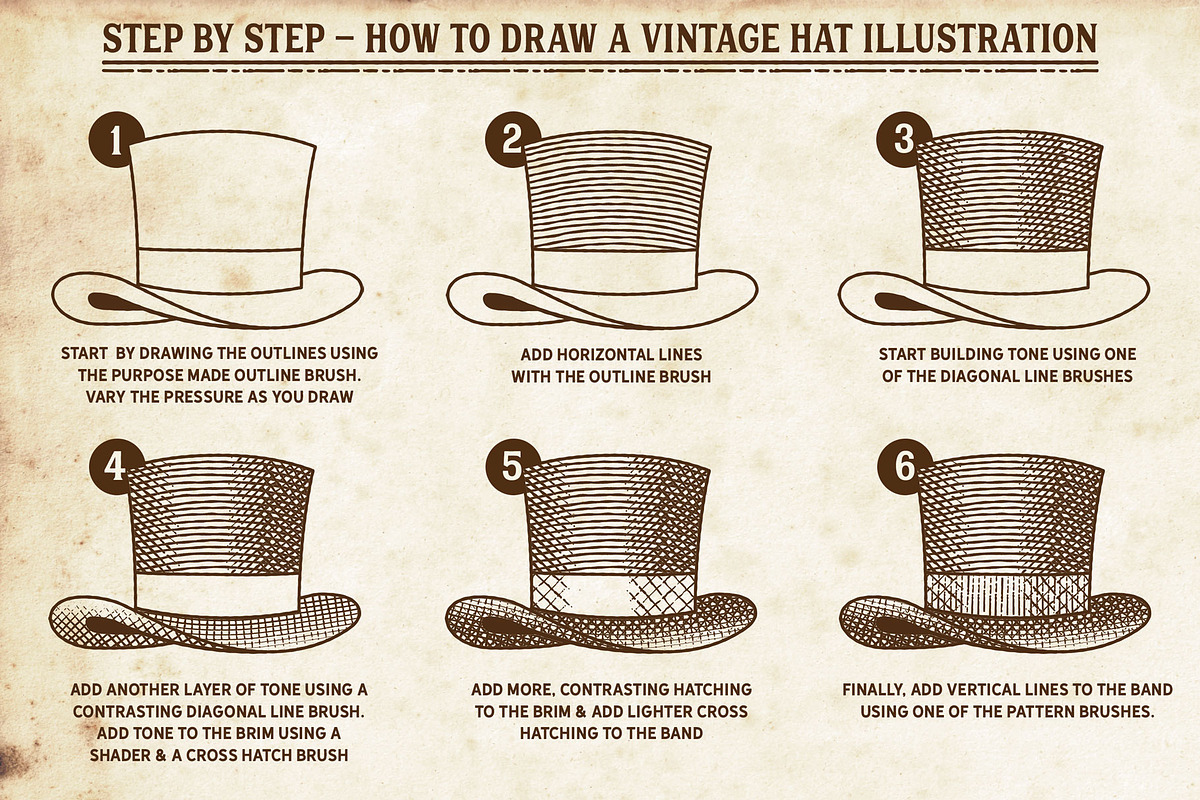 STEP BY STEP – HOW TO DRAW A VINTAGE HAT ILLUSTRATION

1

START BY DRAWING THE OUTLINES USING THE PURPOSE MADE OUTLINE BRUSH. VARY THE PRESSURE AS YOU DRAW

2

ADD HORIZONTAL LINES WITH THE OUTLINE BRUSH

3

START BUILDING TONE USING ONE OF THE DIAGONAL LINE BRUSHES

4

ADD ANOTHER LAYER OF TONE USING A CONTRASTING DIAGONAL LINE BRUSH. ADD TONE TO THE BRIM USING A SHADER & A CROSS HATCH BRUSH

5

ADD MORE, CONTRASTING HATCHING TO THE BRIM & ADD LIGHTER CROSS HATCHING TO THE BAND

6

FINALLY, ADD VERTICAL LINES TO THE BAND USING ONE OF THE PATTERN BRUSHES.