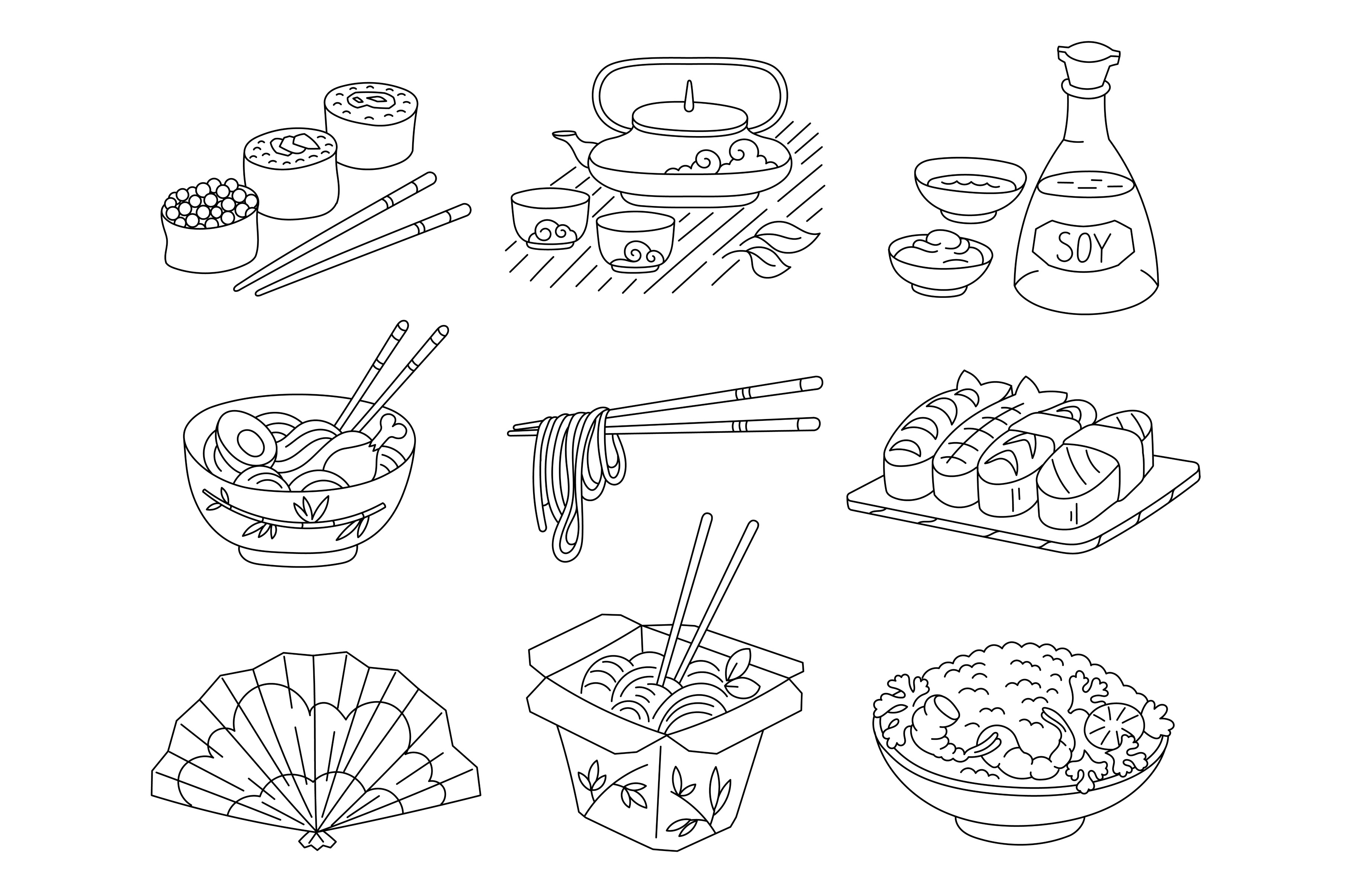 SOY