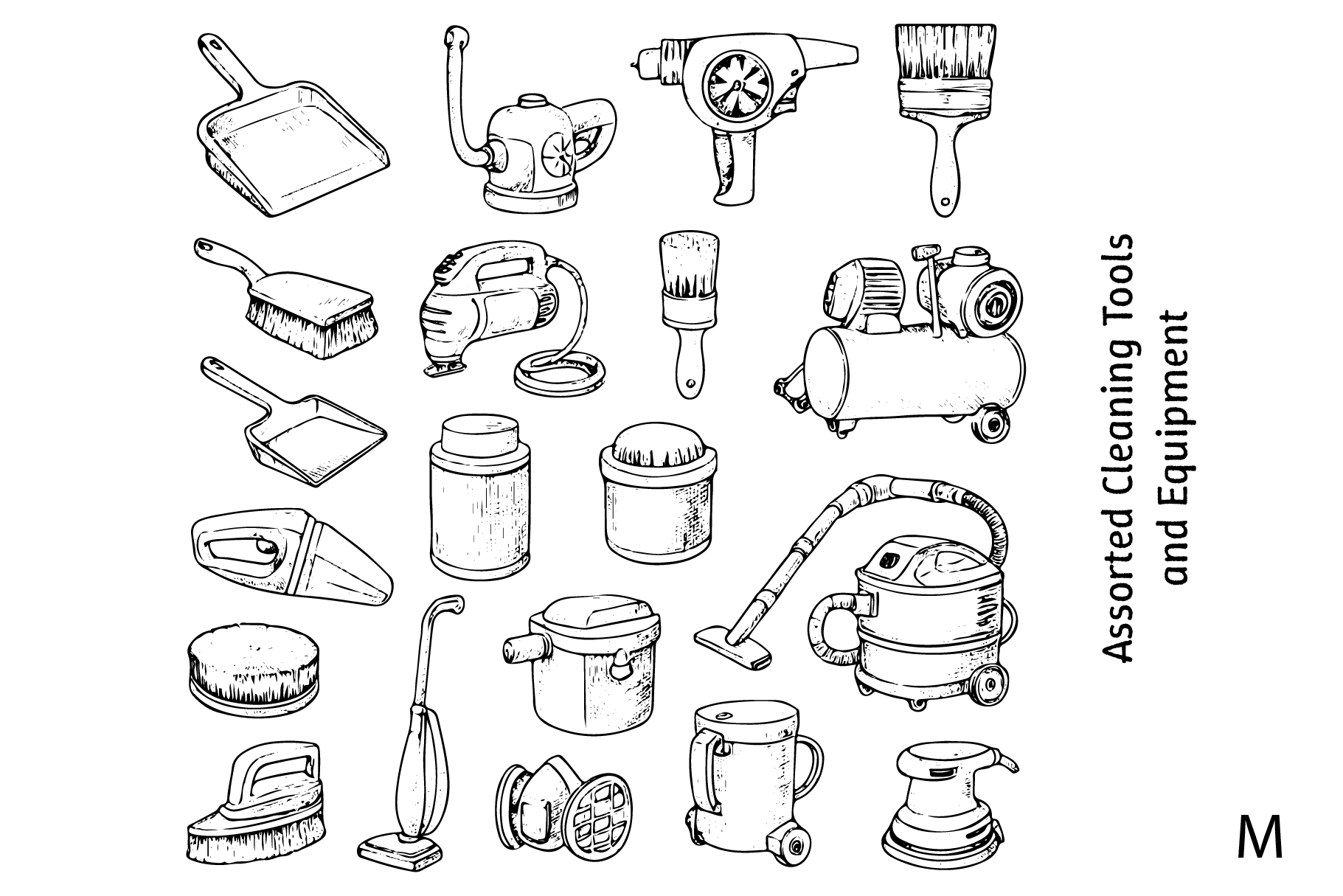 Assorted Cleaning Tools and Equipment

M