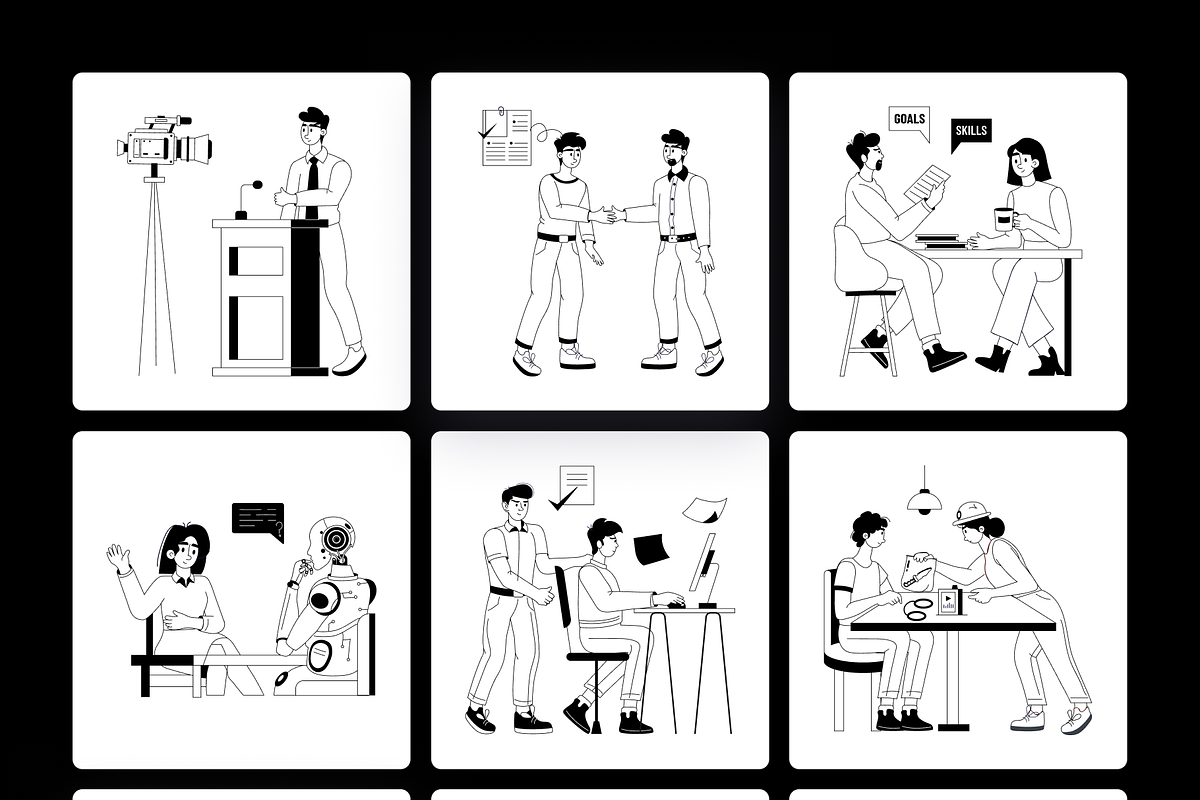 GOALS
SKILLS