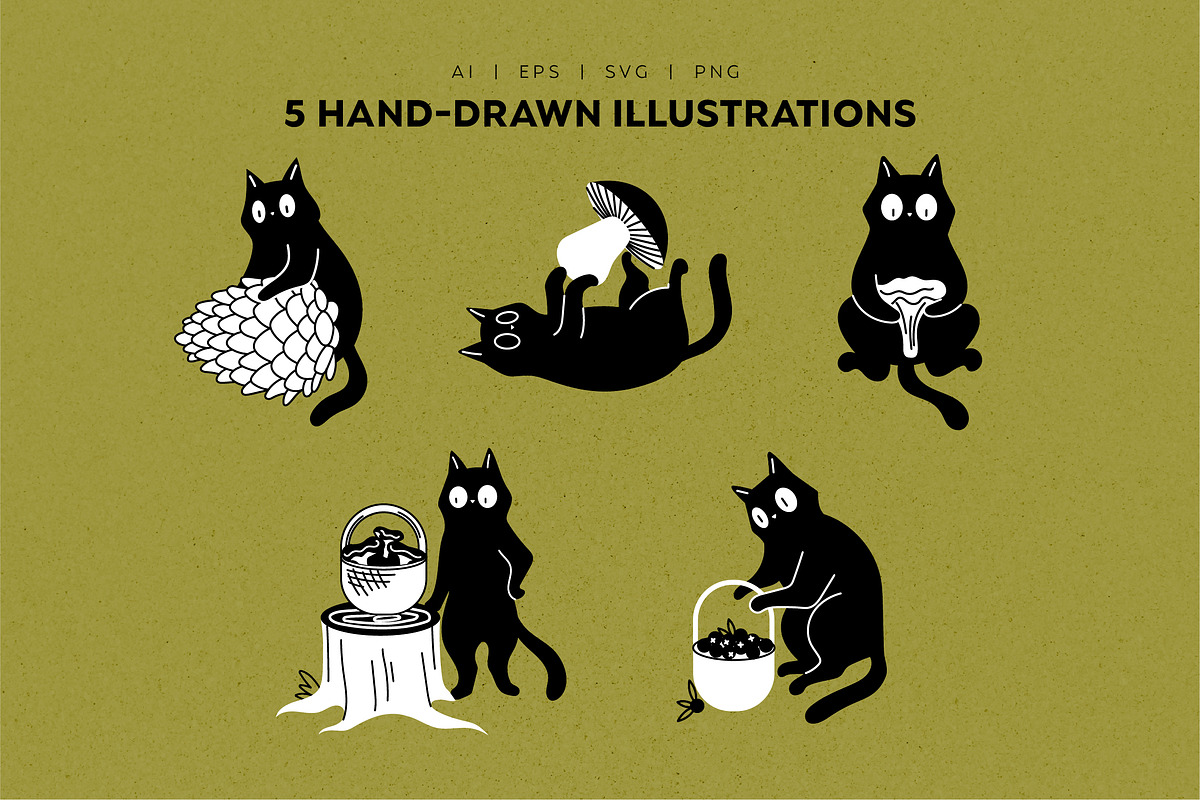 AI | EPS | SVG | PNG
5 HAND-DRAWN ILLUSTRATIONS