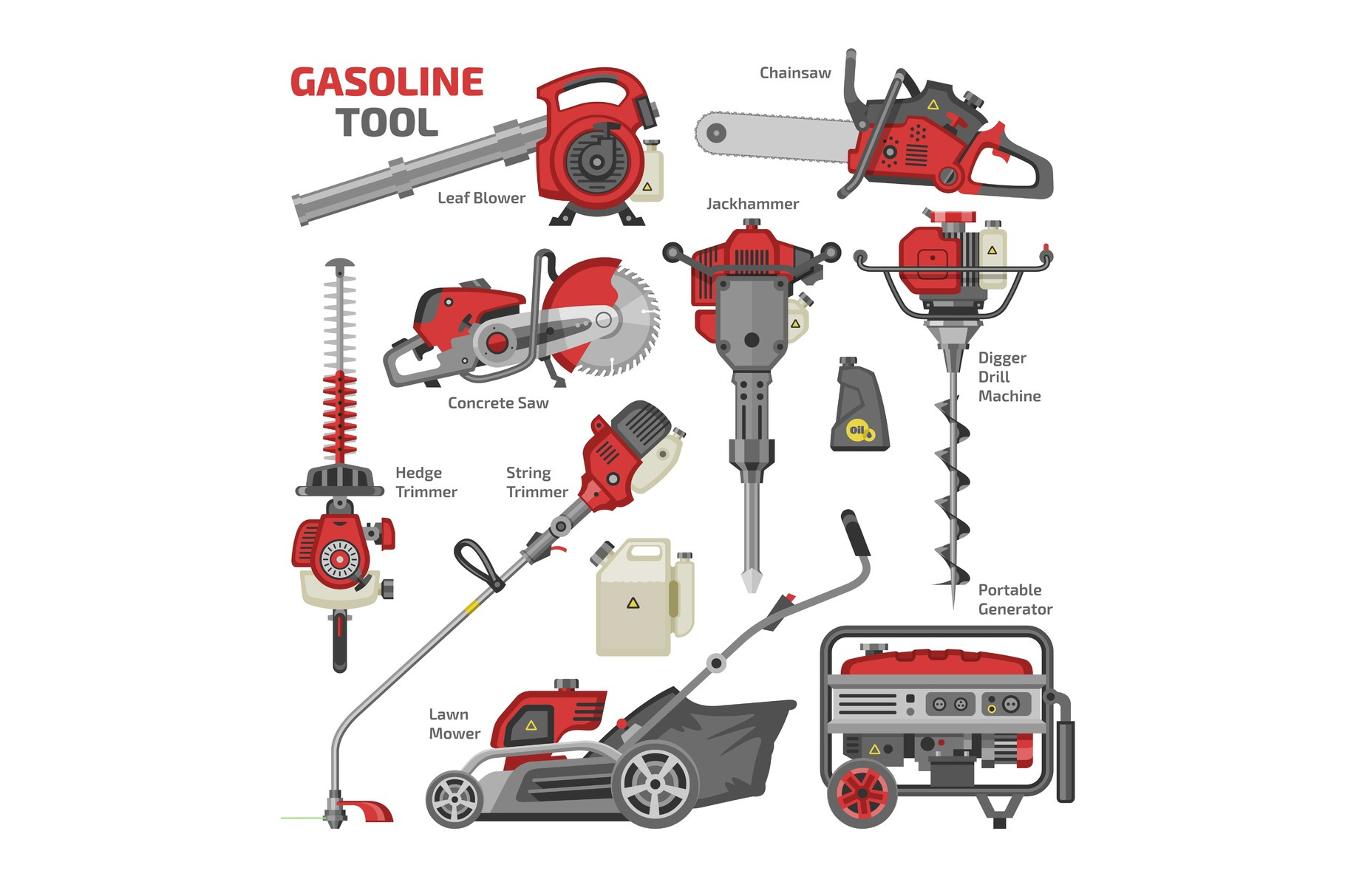 GASOLINE TOOL

Chainsaw

Leaf Blower

Jackhammer

Concrete Saw

Digger Drill Machine

Oil

Hedge Trimmer

String Trimmer

Portable Generator

Lawn Mower