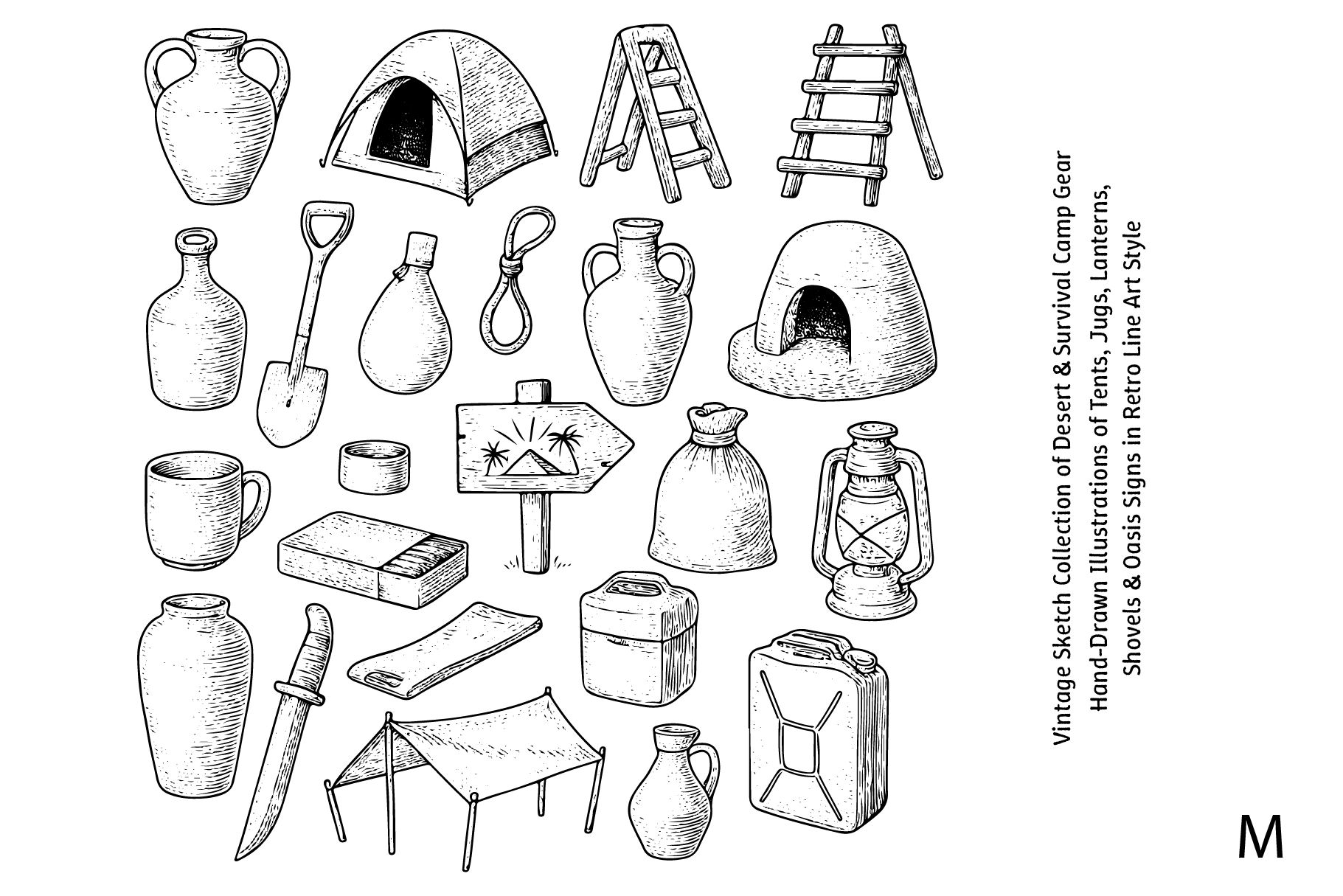 Vintage Sketch Collection of Desert & Survival Camp Gear
Hand-Drawn Illustrations of Tents, Jugs, Lanterns,
Shovels & Oasis Signs in Retro Line Art Style

M