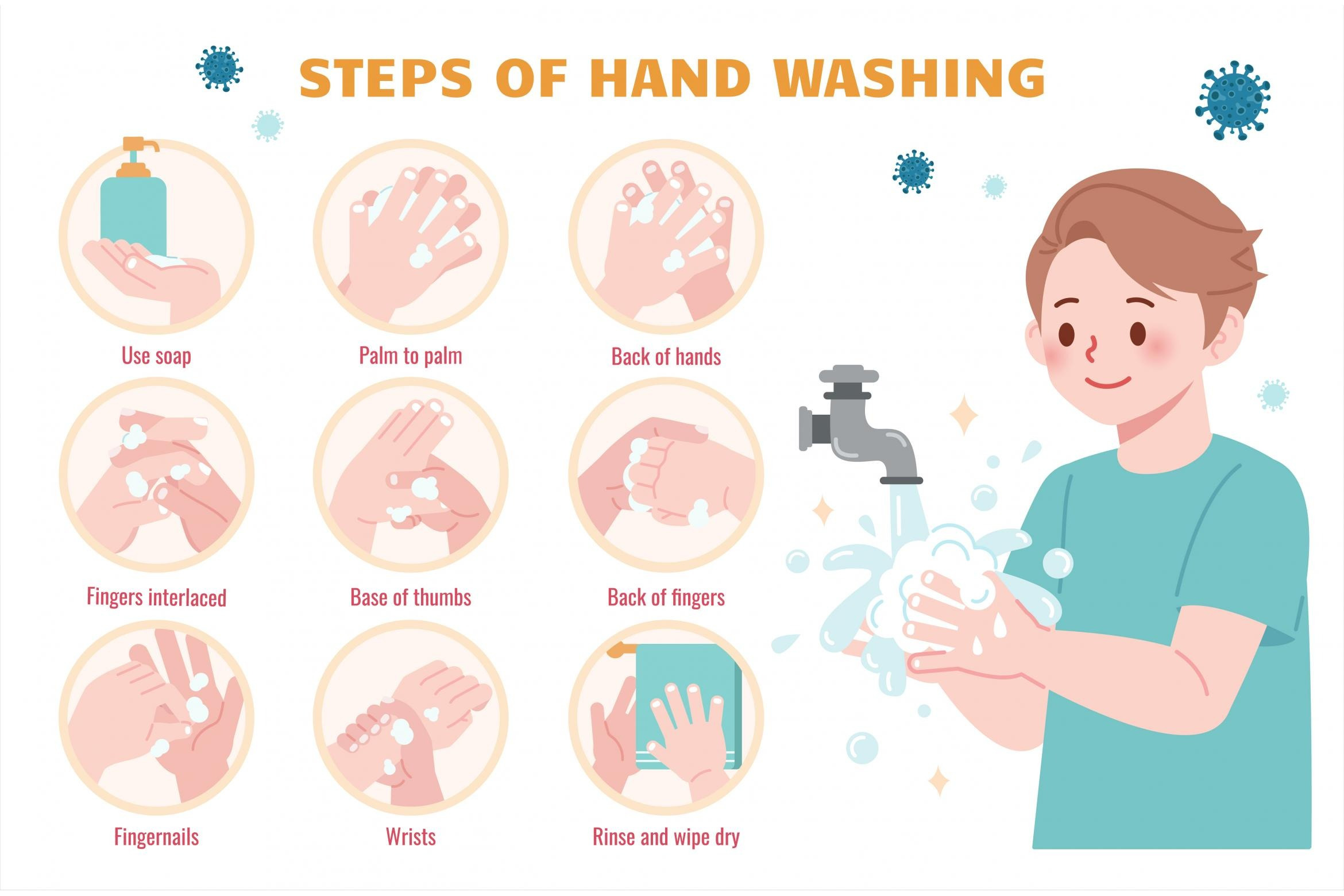 STEPS OF HAND WASHING

Use soap

Palm to palm

Back of hands

Fingers interlaced

Base of thumbs

Back of fingers

Fingernails

Wrists

Rinse and wipe dry