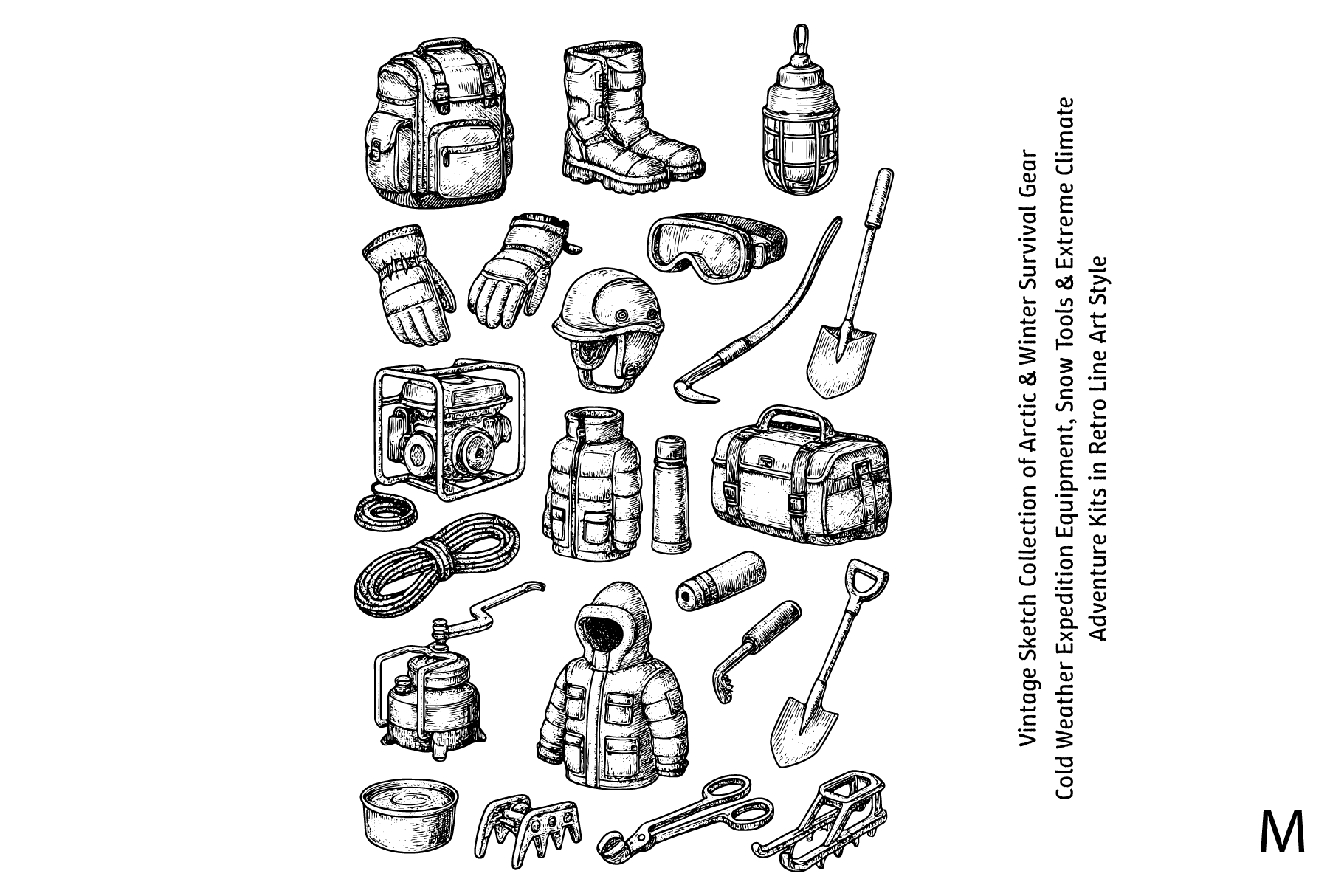 Vintage Sketch Collection of Arctic & Winter Survival Gear
Cold Weather Expedition Equipment, Snow Tools & Extreme Climate
Adventure Kits in Retro Line Art Style

M