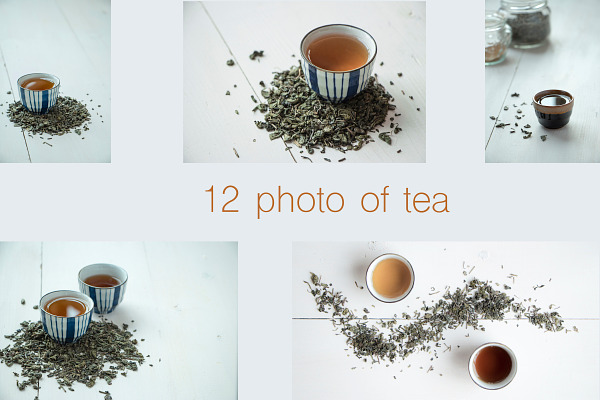 12 photo of tea