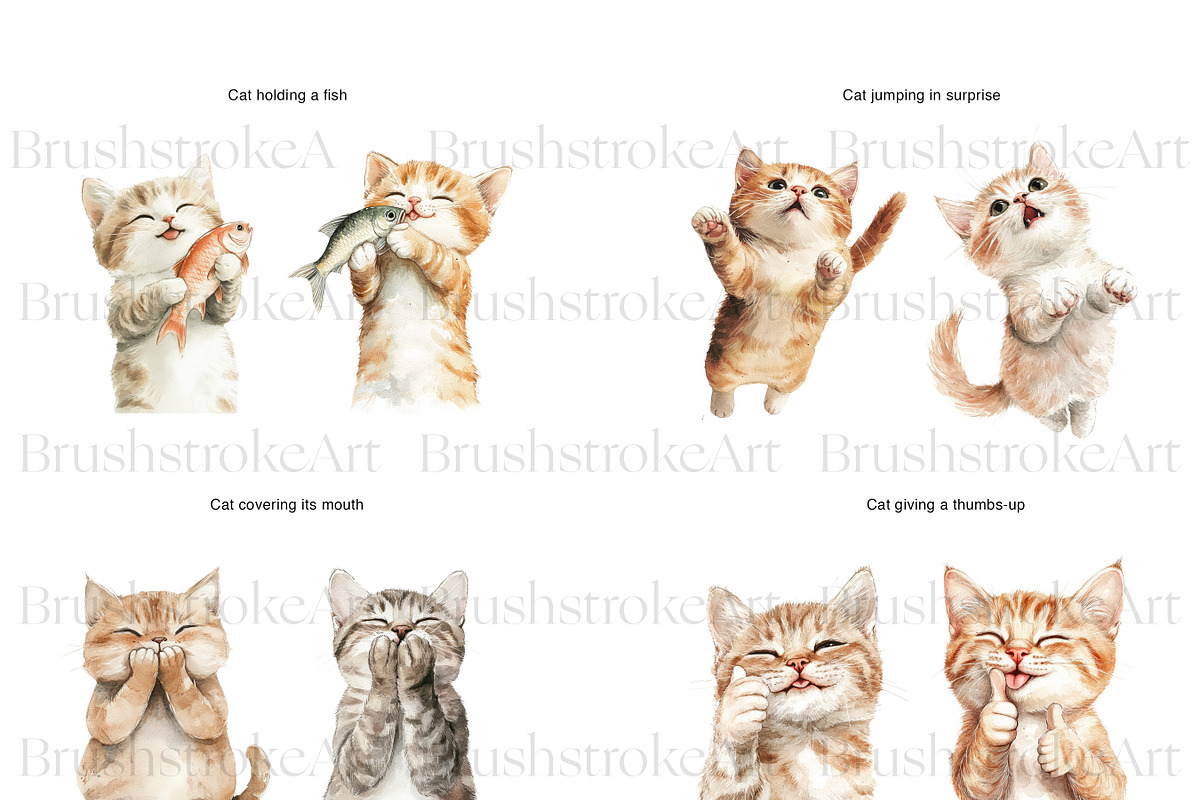 Cat holding a fish

Cat jumping in surprise

BrushstrokeArt

Cat covering its mouth

Cat giving a thumbs-up