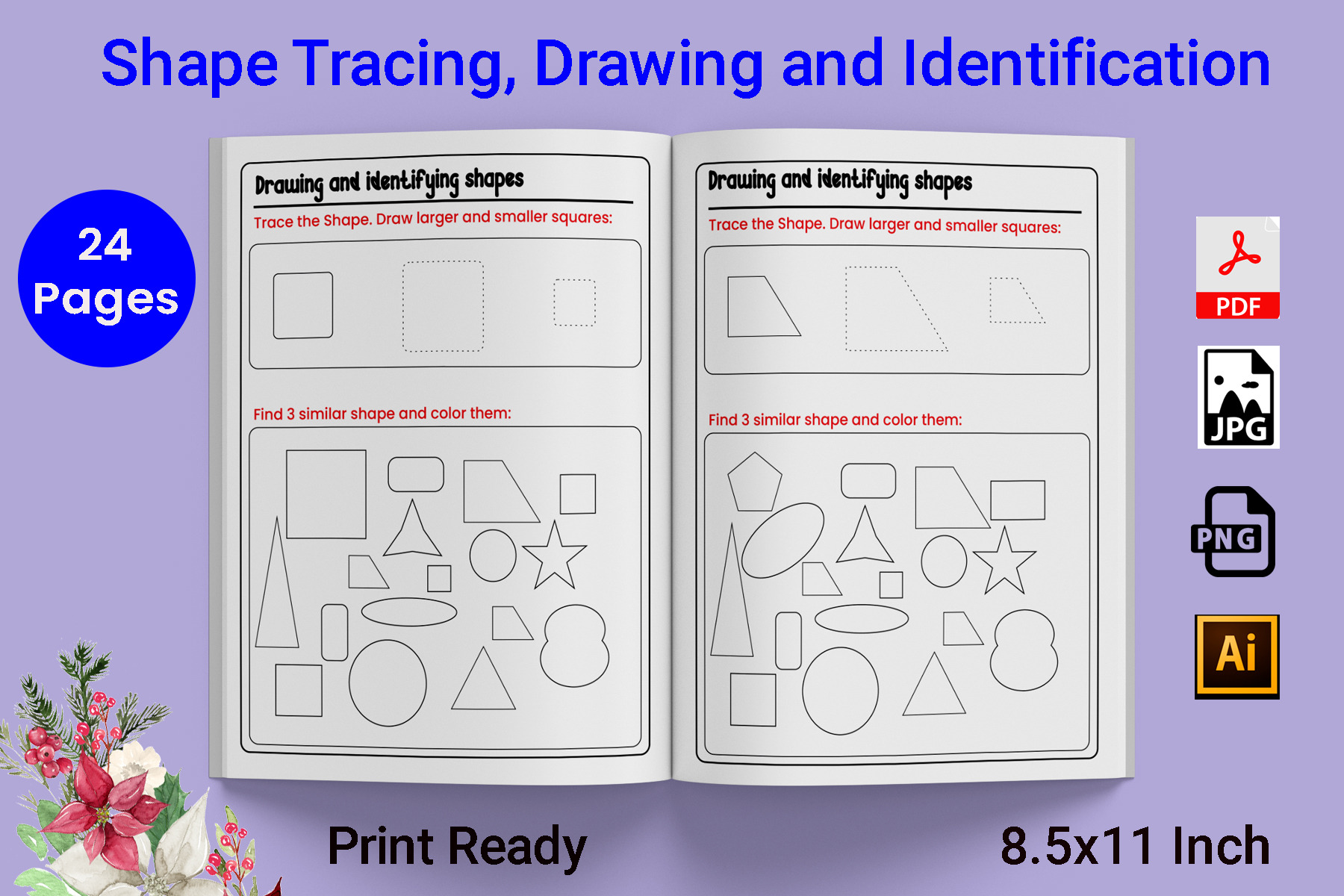 Shape Tracing, Drawing and Identification

24 Pages

Drawing and identifying shapes

Trace the Shape. Draw larger and smaller squares:

Find 3 similar shape and color them:

Drawing and identifying shapes

Trace the Shape. Draw larger and smaller squares:

Find 3 similar shape and color them:

PDF

JPG

PNG

Ai

Print Ready

8.5x11 Inch