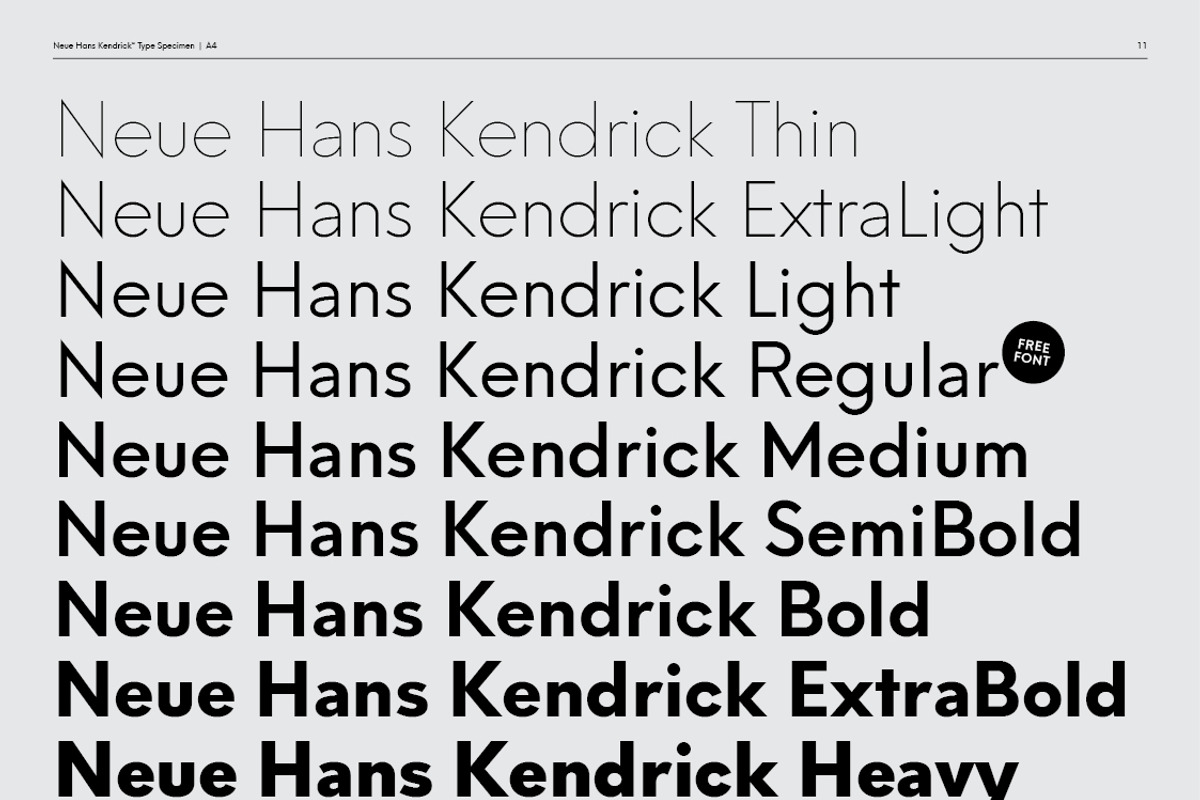 Neue Hans Kendrick™ Type Specimen | A4

11

Neue Hans Kendrick Thin
Neue Hans Kendrick ExtraLight
Neue Hans Kendrick Light
Neue Hans Kendrick Regular
FREE FONT
Neue Hans Kendrick Medium
Neue Hans Kendrick SemiBold
Neue Hans Kendrick Bold
Neue Hans Kendrick ExtraBold
Neue Hans Kendrick Heavy