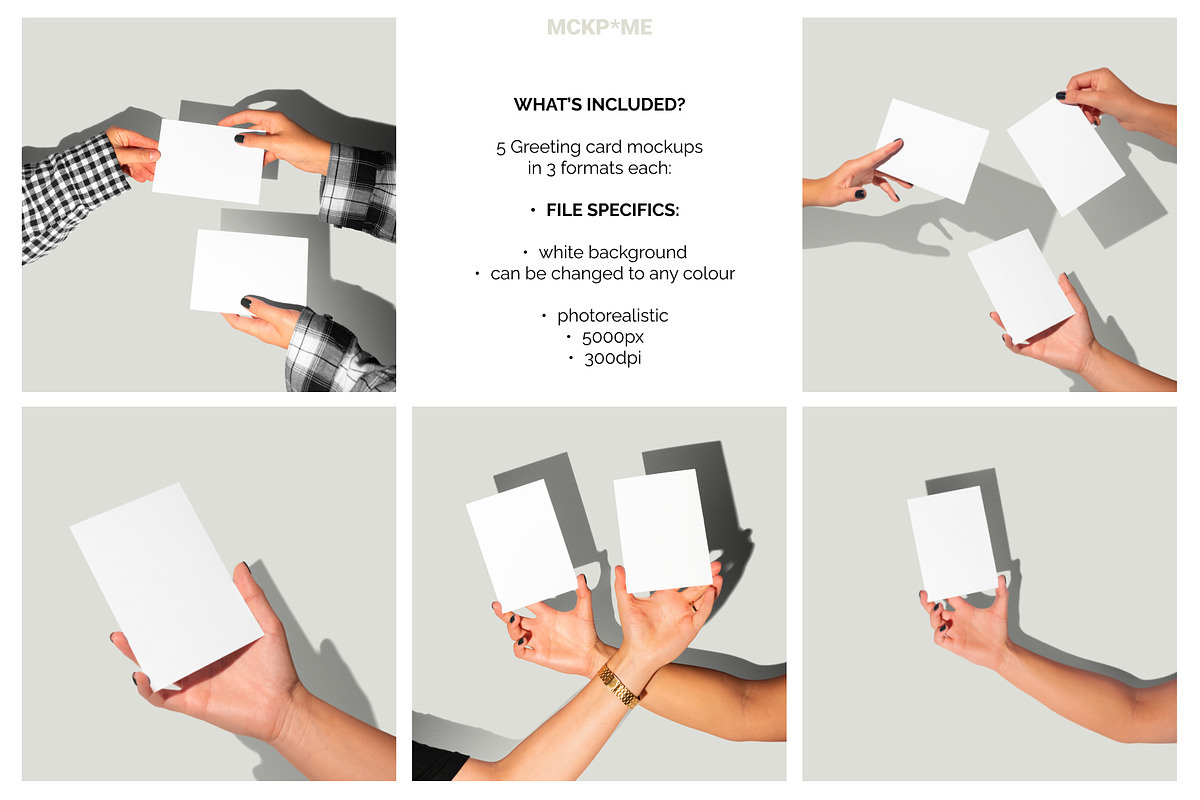 MCKP*ME

WHAT'S INCLUDED?

5 Greeting card mockups in 3 formats each:

• FILE SPECIFICS:

• white background
• can be changed to any colour

• photorealistic
• 5000px
• 300dpi