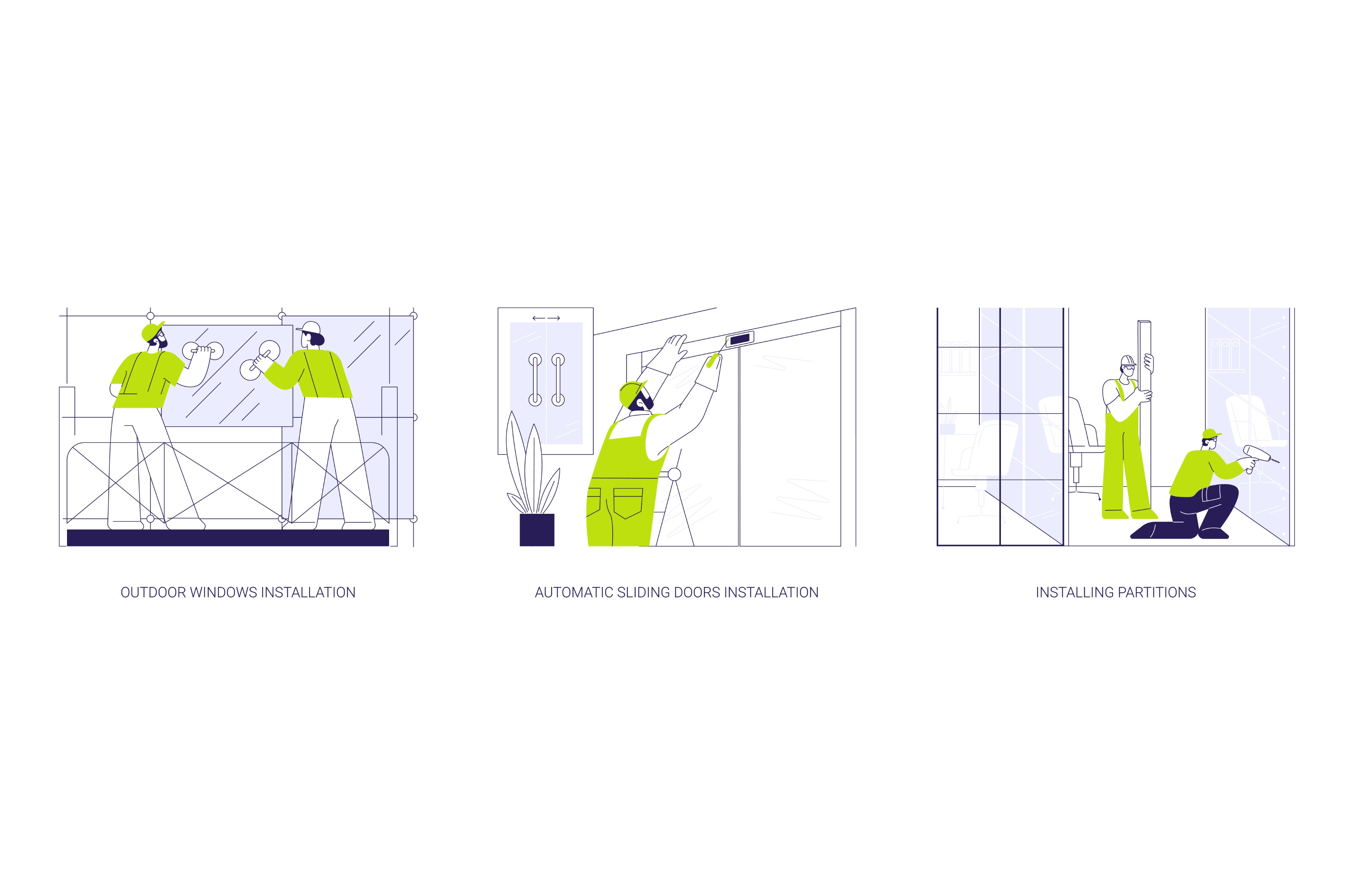 OUTDOOR WINDOWS INSTALLATION

AUTOMATIC SLIDING DOORS INSTALLATION

INSTALLING PARTITIONS