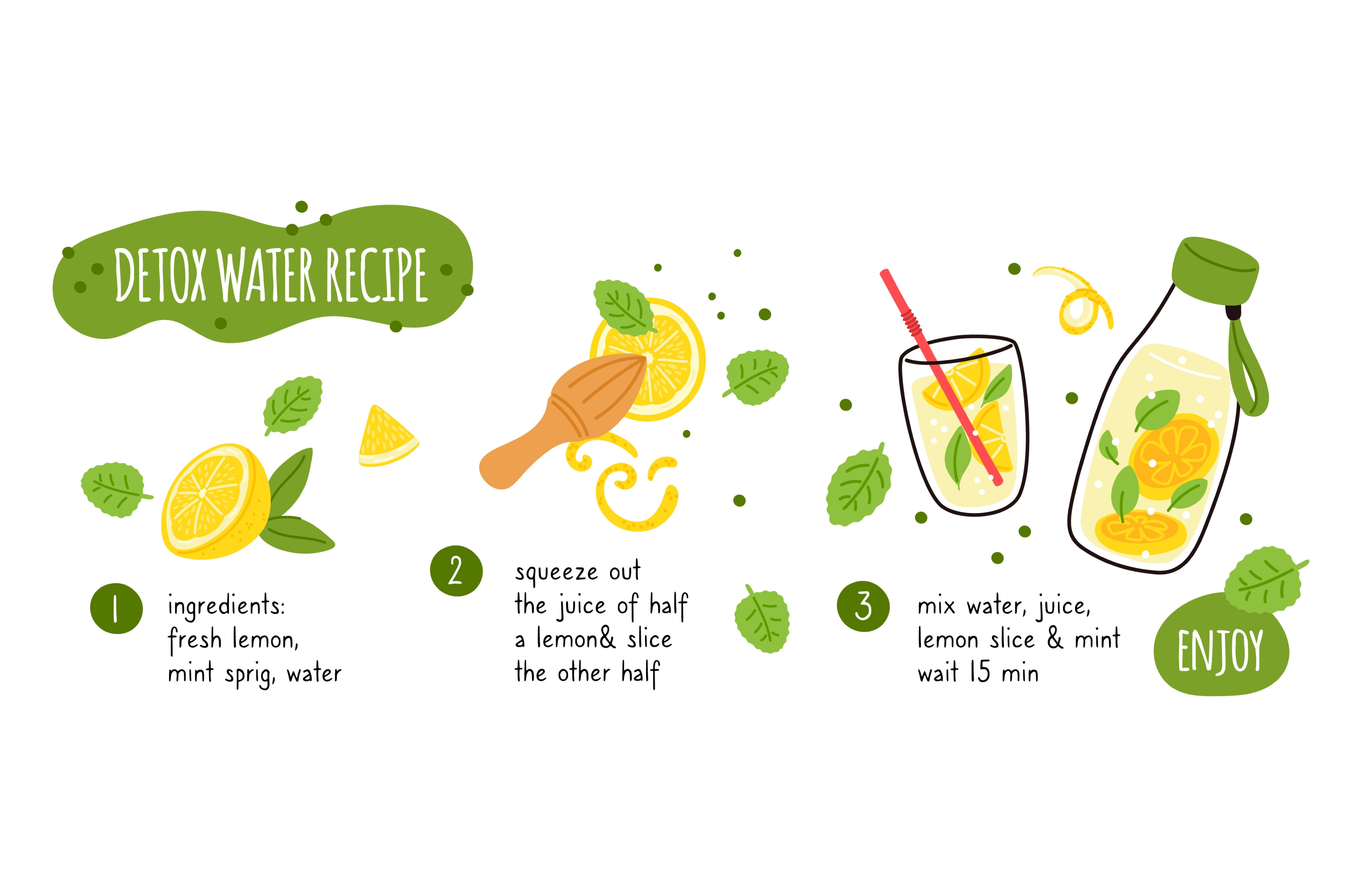 DETOX WATER RECIPE

1 ingredients:
fresh lemon,
mint sprig, water

2 squeeze out
the juice of half
a lemon& slice
the other half

3 mix water, juice,
lemon slice & mint
wait 15 min

ENJOY