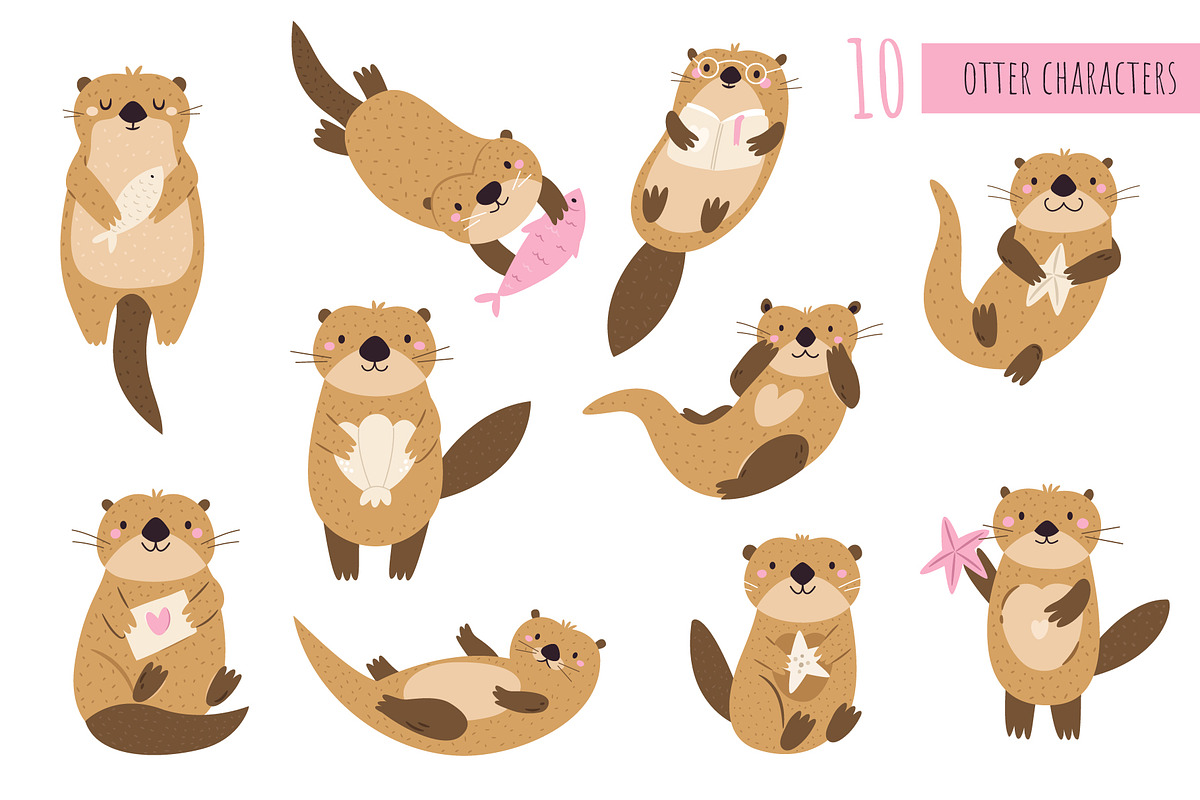 10 OTTER CHARACTERS