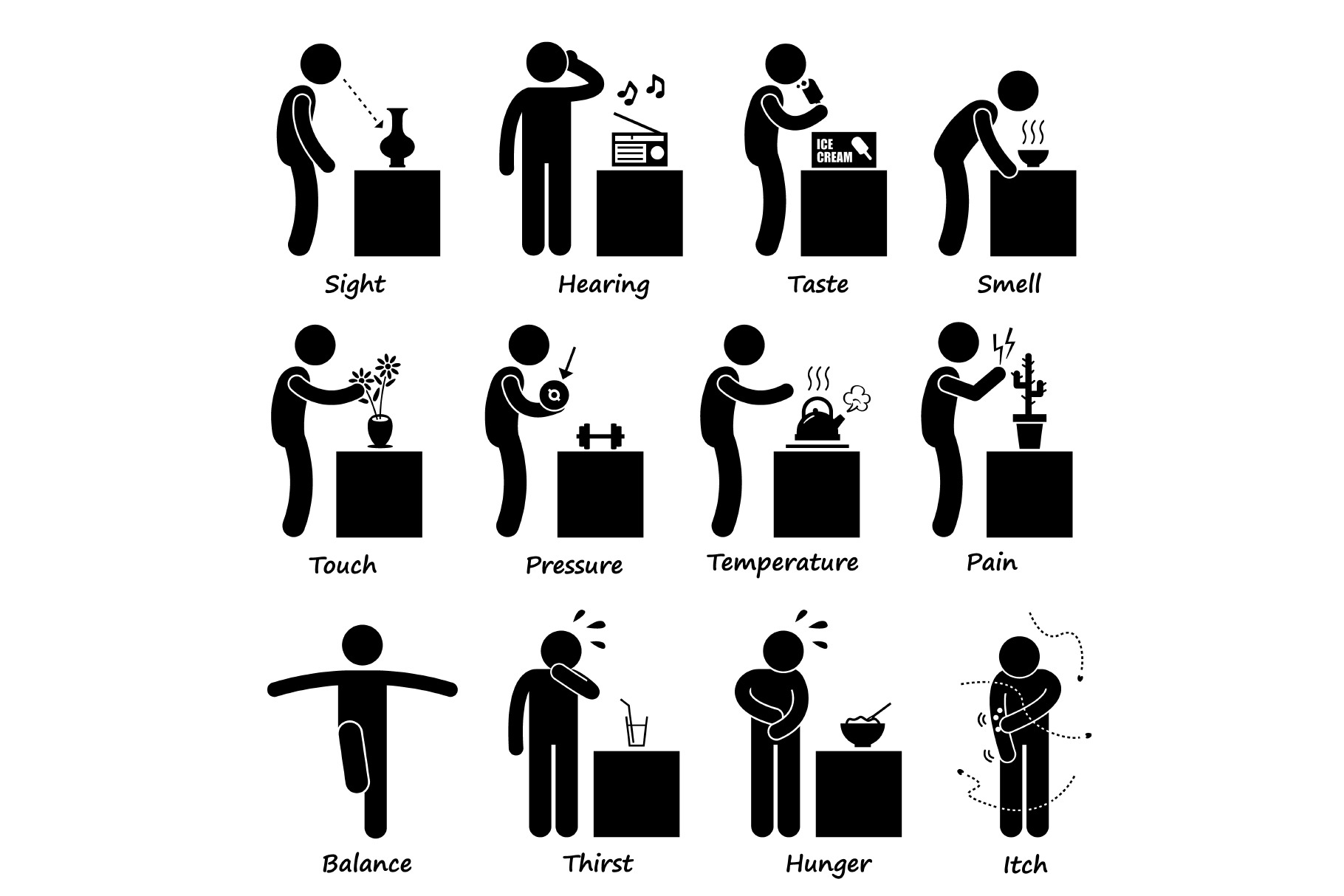 ICE CREAM

Sight

Hearing

Taste

Smell

Touch

Pressure

Temperature

Pain

Balance

Thirst

Hunger

Itch