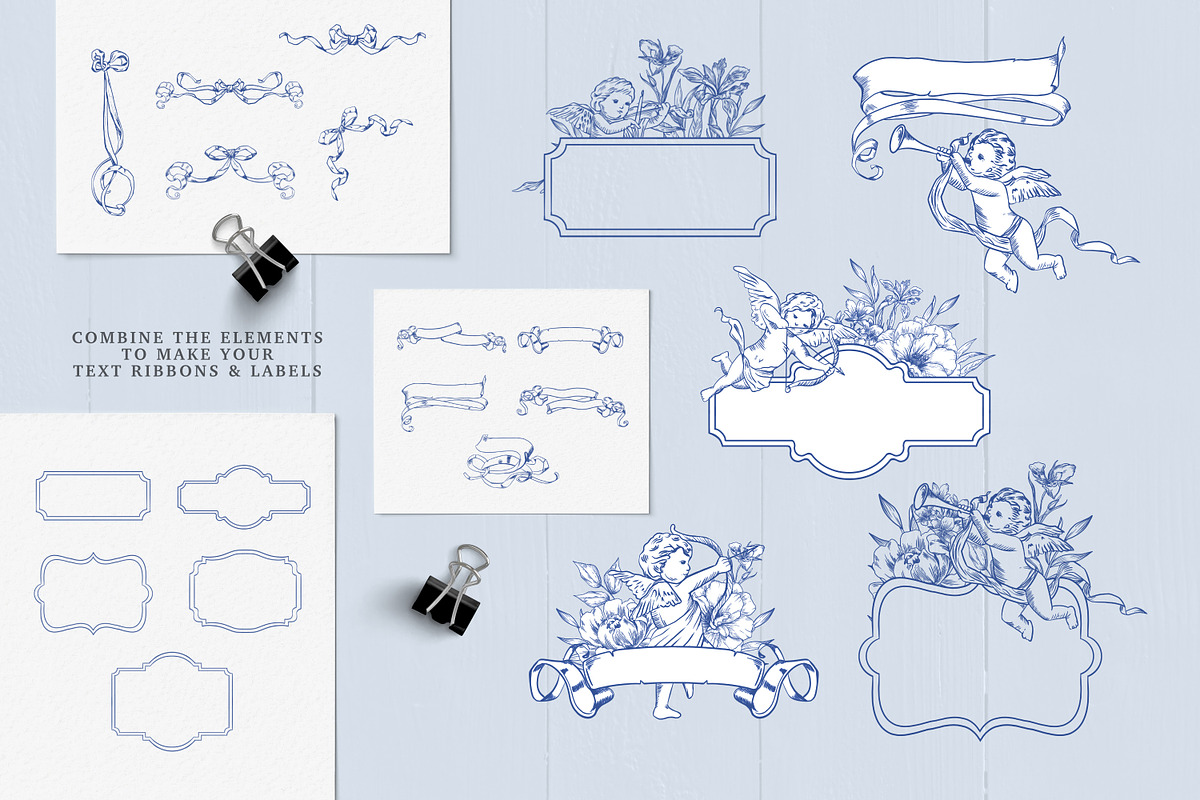 COMBINE THE ELEMENTS
TO MAKE YOUR
TEXT RIBBONS & LABELS