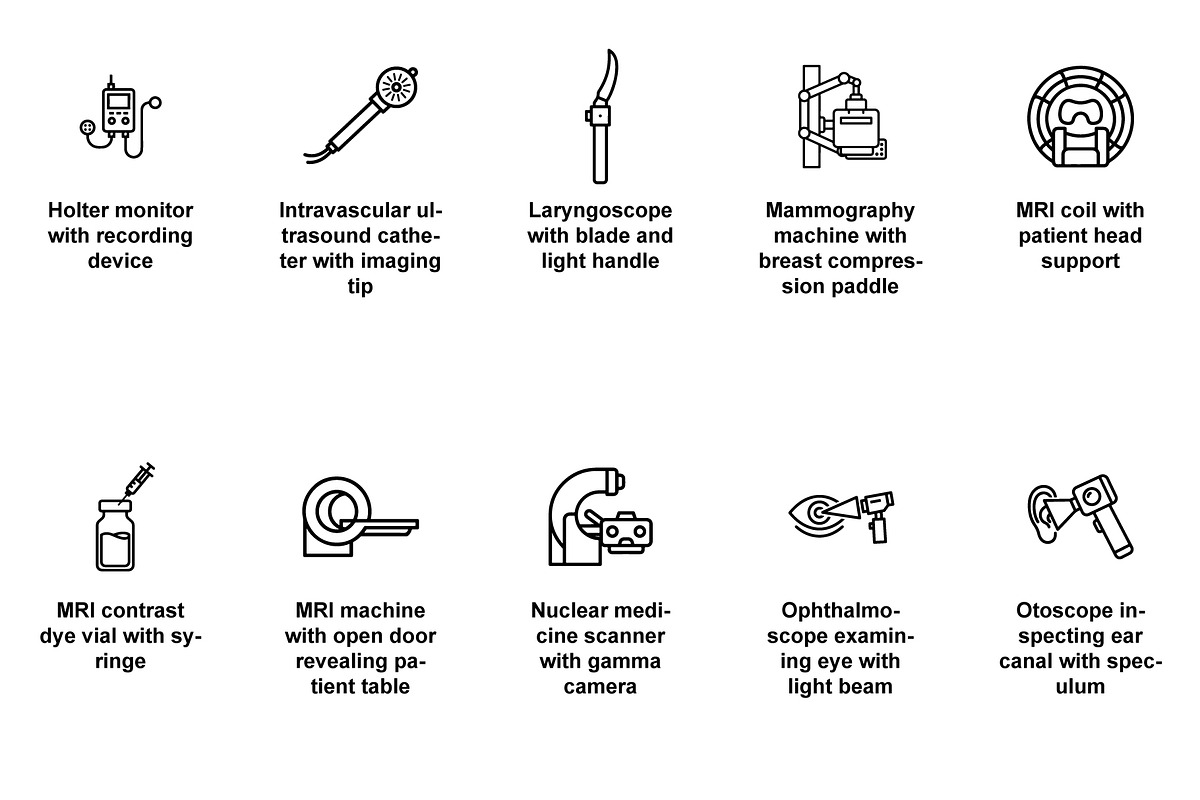 Holter monitor with recording device

Intravascular ultrasound catheter with imaging tip

Laryngoscope with blade and light handle

Mammography machine with breast compression paddle

MRI coil with patient head support

MRI contrast dye vial with syringe

MRI machine with open door revealing patient table

Nuclear medicine scanner with gamma camera

Ophthalmoscope examining eye with light beam

Otoscope inspecting ear canal with speculum