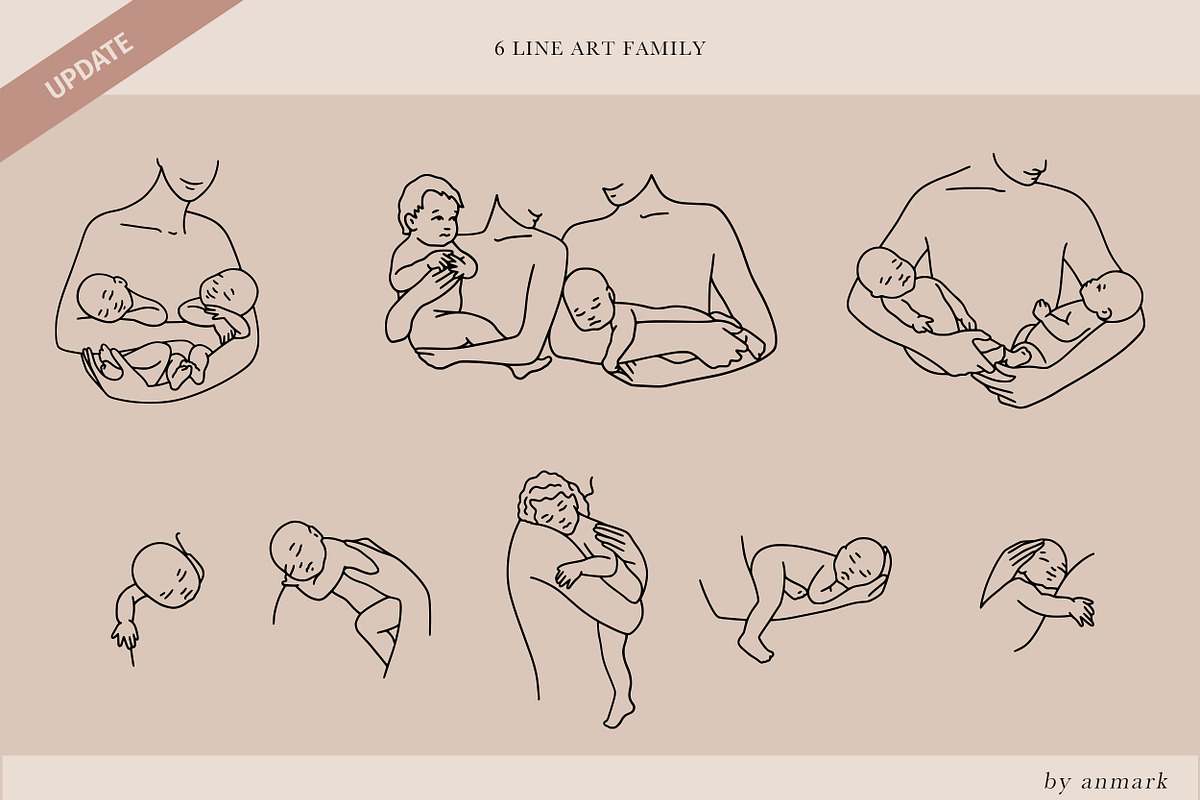 UPDATE

6 LINE ART FAMILY

by anmark