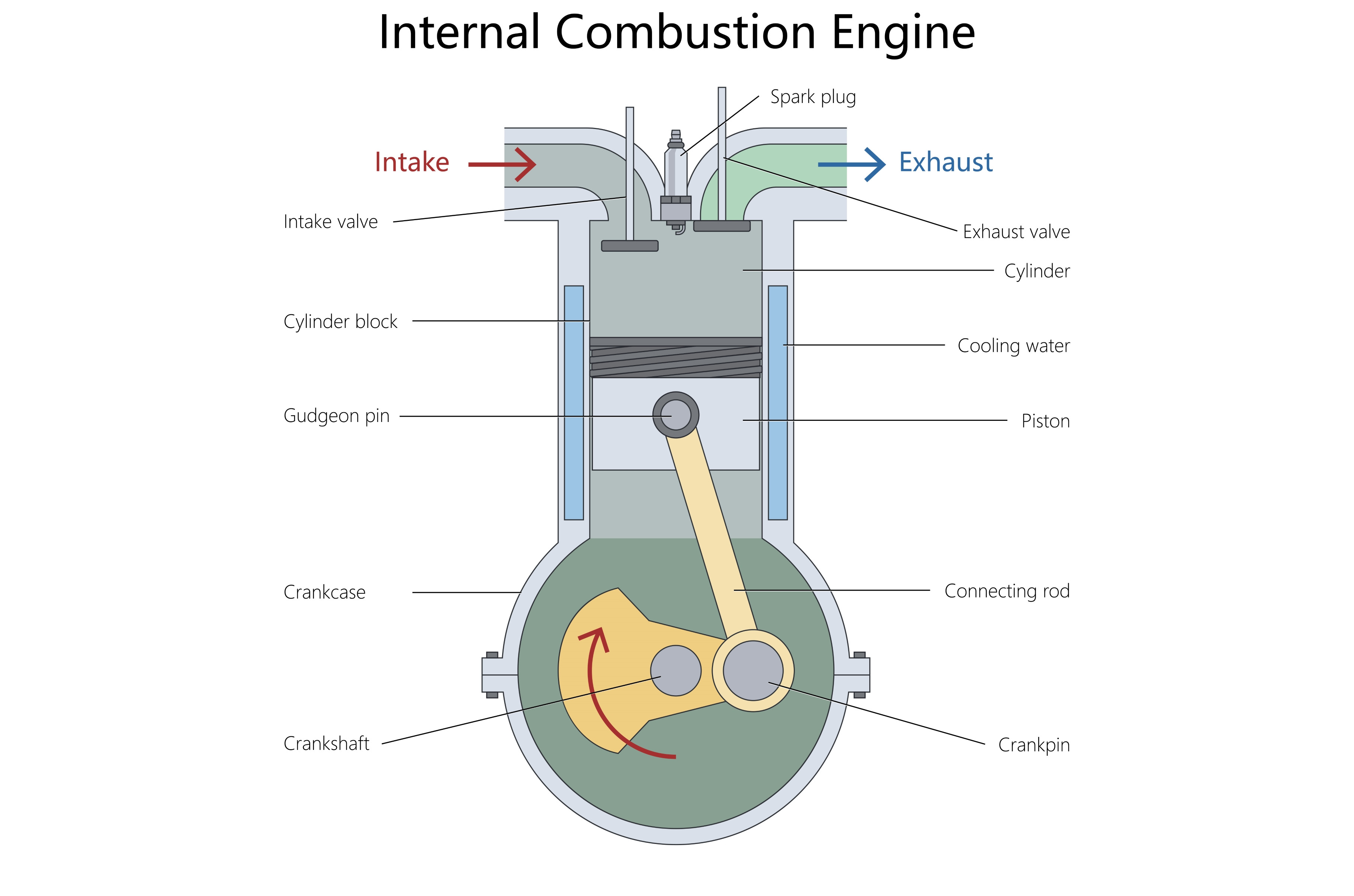 Internal Combustion Engine

Spark plug

Intake

Exhaust

Intake valve

Exhaust valve

Cylinder

Cylinder block

Cooling water

Gudgeon pin

Piston

Crankcase

Connecting rod

Crankshaft

Crankpin