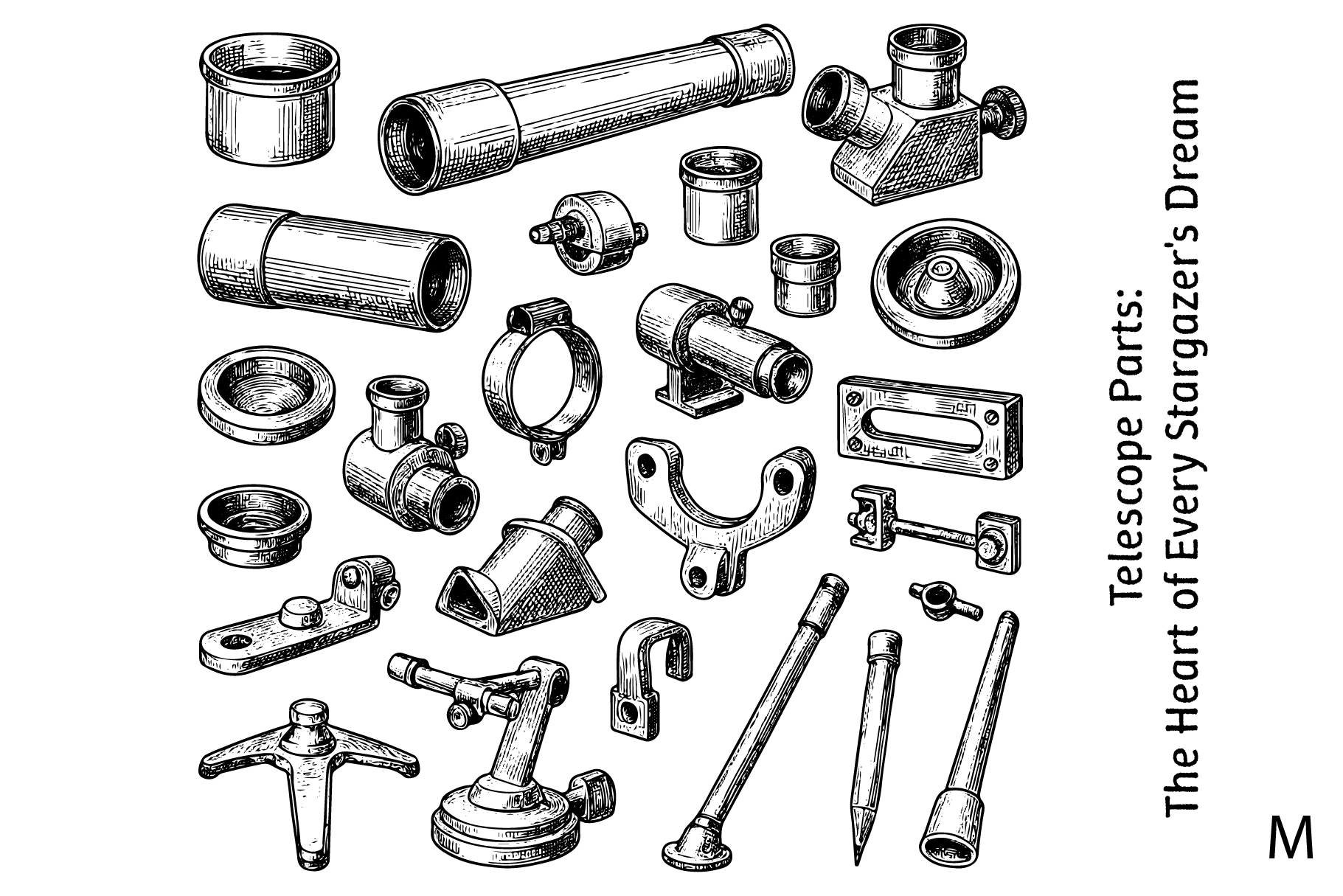 Telescope Parts:
The Heart of Every Stargazer's Dream

M