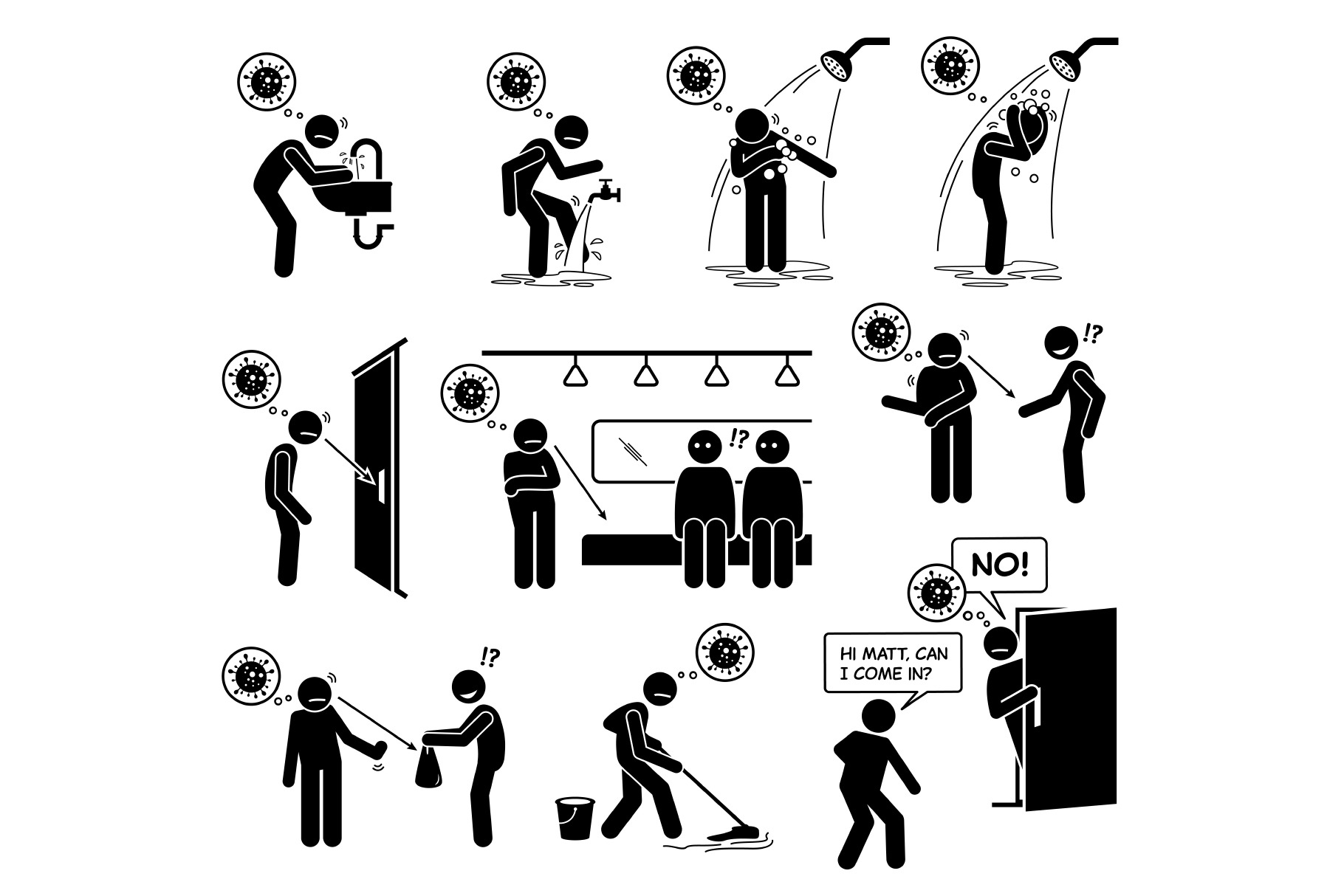 !?

!?

!?

NO!

HI MATT, CAN I COME IN?