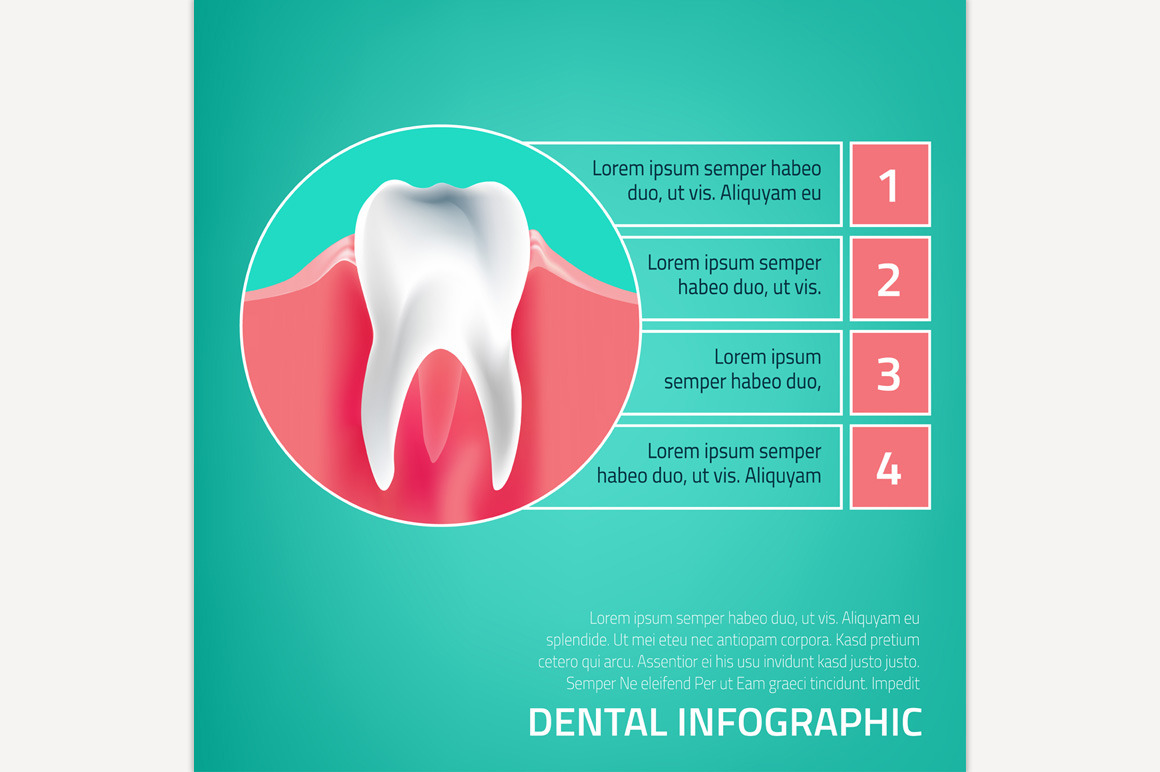 Lorem ipsum semper habeo duo, ut vis. Aliquyam eu

1

Lorem ipsum semper habeo duo, ut vis.

2

Lorem ipsum semper habeo duo,

3

Lorem ipsum semper habeo duo, ut vis. Aliquyam

4

Lorem ipsum semper habeo duo, ut vis. Aliquyam eu splendide. Ut mei eteu nec antiopam corpora. Kasd pretium cetero qui arcu. Assentior ei his usu invidunt kasd justo justo. Semper Ne eleifend Per ut Eam graeci tincidunt. Impedit

DENTAL INFOGRAPHIC