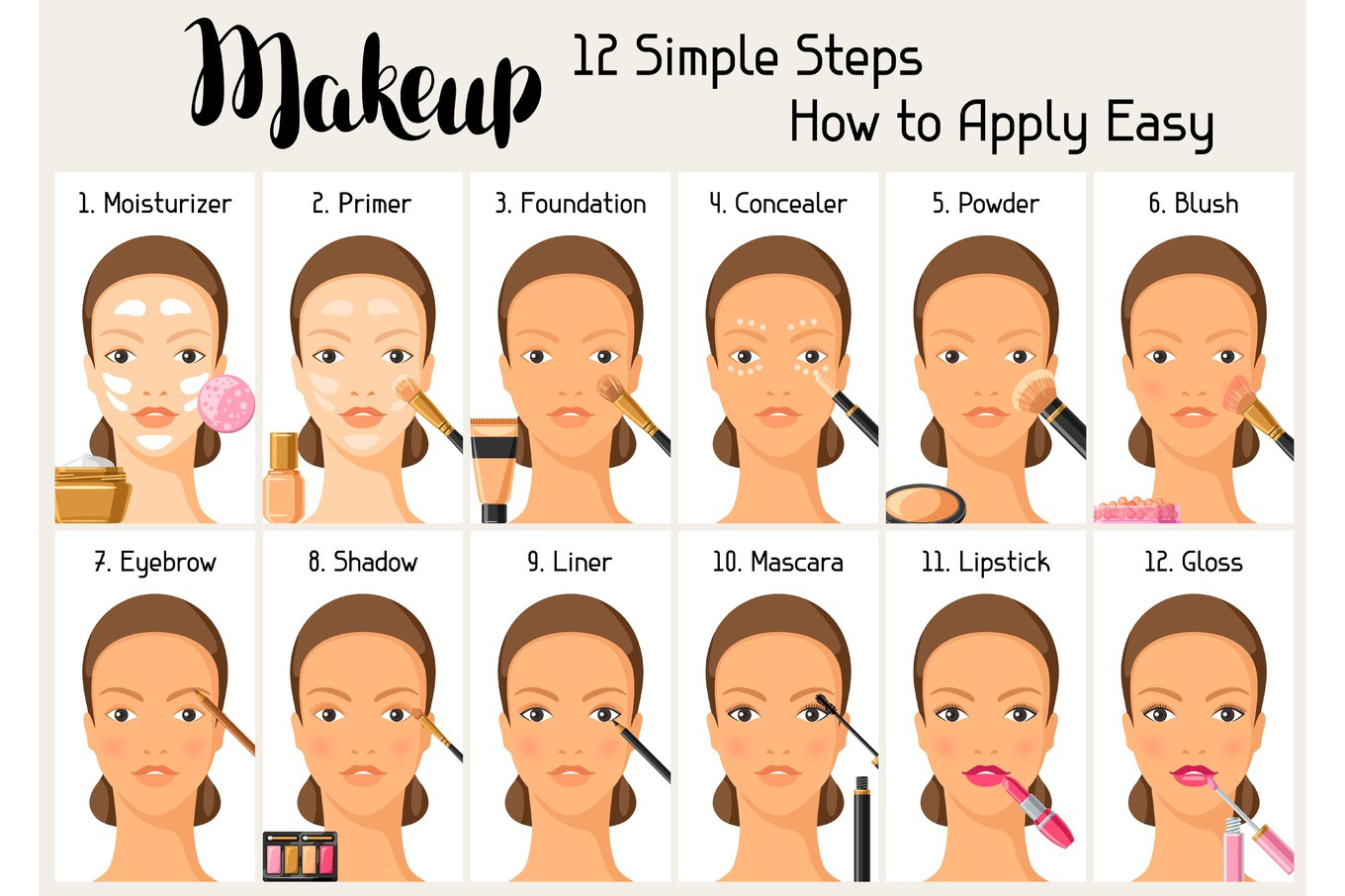 Makeup 12 Simple Steps How to Apply Easy

1. Moisturizer

2. Primer

3. Foundation

4. Concealer

5. Powder

6. Blush

7. Eyebrow

8. Shadow

9. Liner

10. Mascara

11. Lipstick

12. Gloss