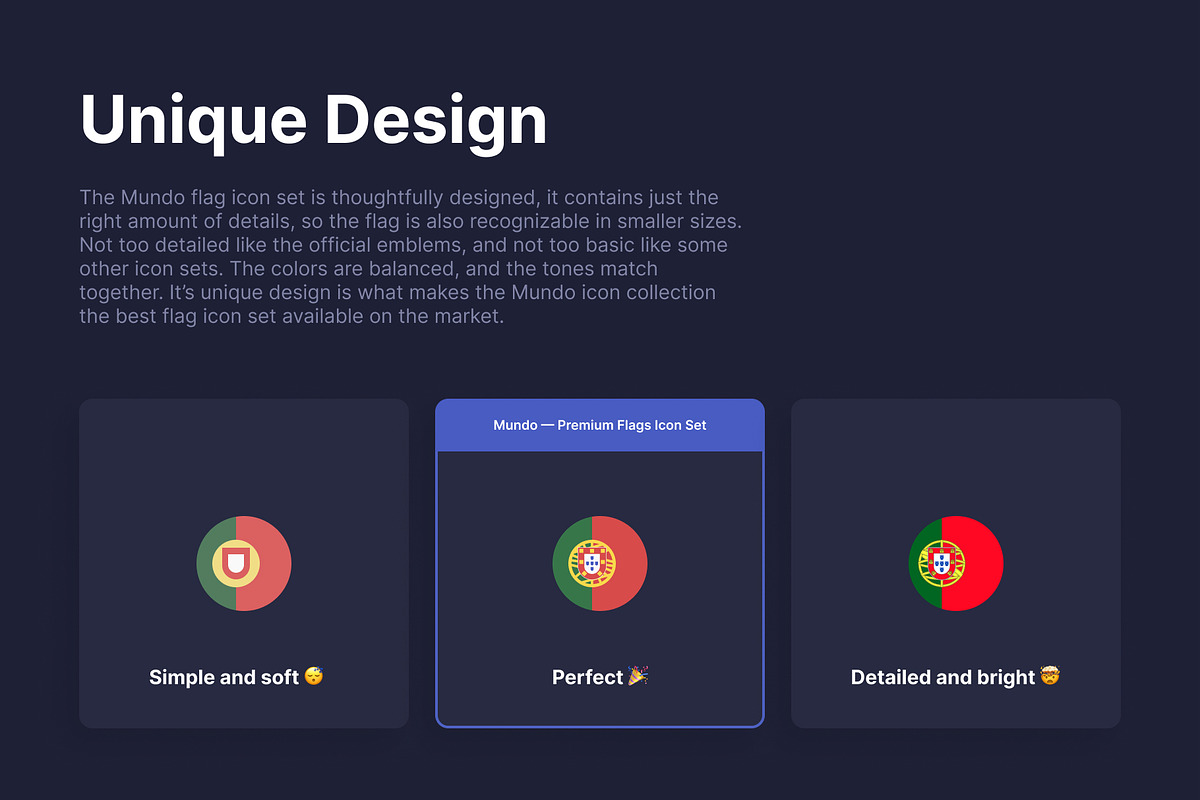 Unique Design

The Mundo flag icon set is thoughtfully designed, it contains just the right amount of details, so the flag is also recognizable in smaller sizes. Not too detailed like the official emblems, and not too basic like some other icon sets. The colors are balanced, and the tones match together. It's unique design is what makes the Mundo icon collection the best flag icon set available on the market.

Simple and soft 😴

Mundo — Premium Flags Icon Set

Perfect 🎉

Detailed and bright 🤯