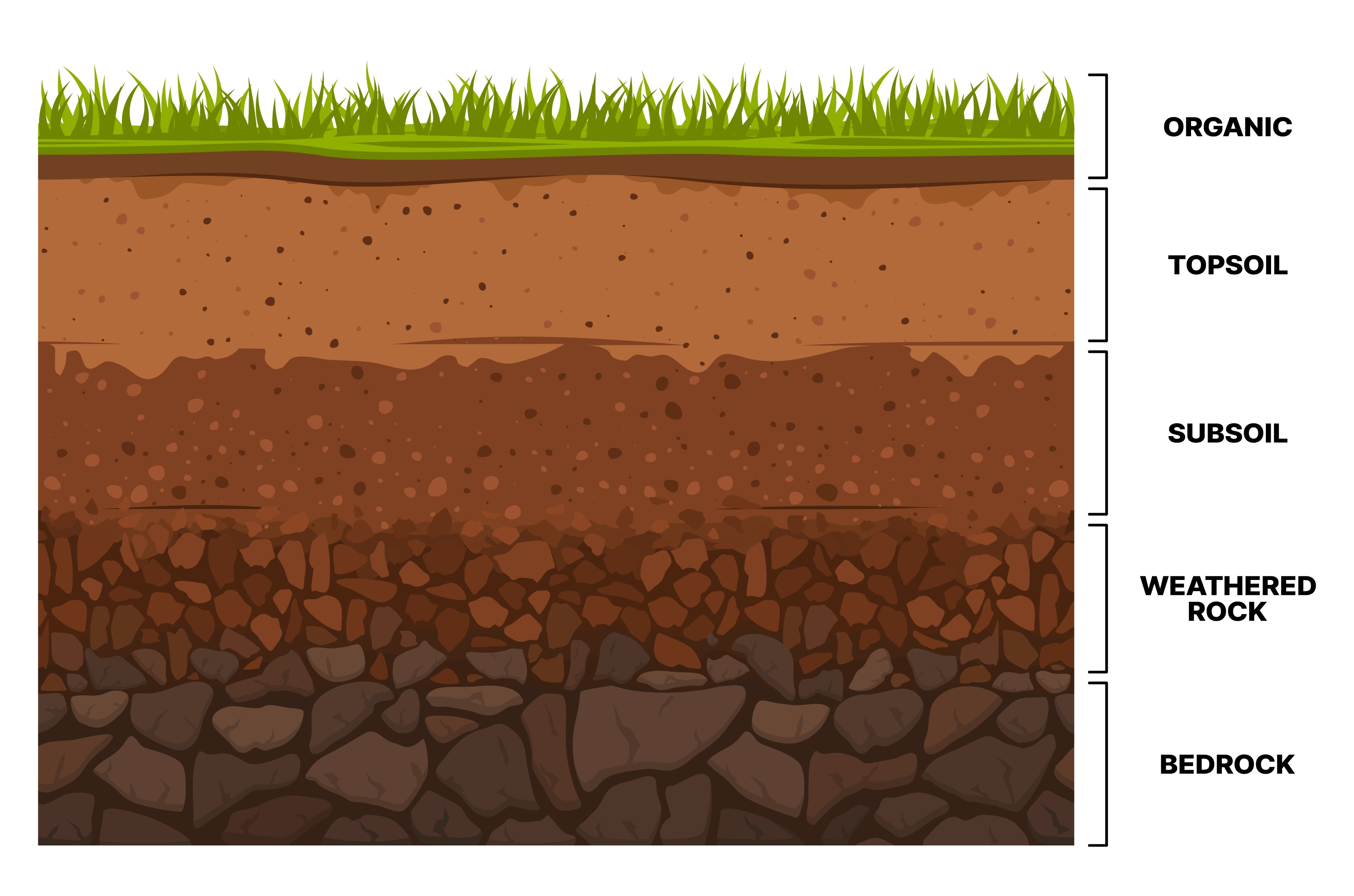 ORGANIC

TOPSOIL

SUBSOIL

WEATHERED ROCK

BEDROCK