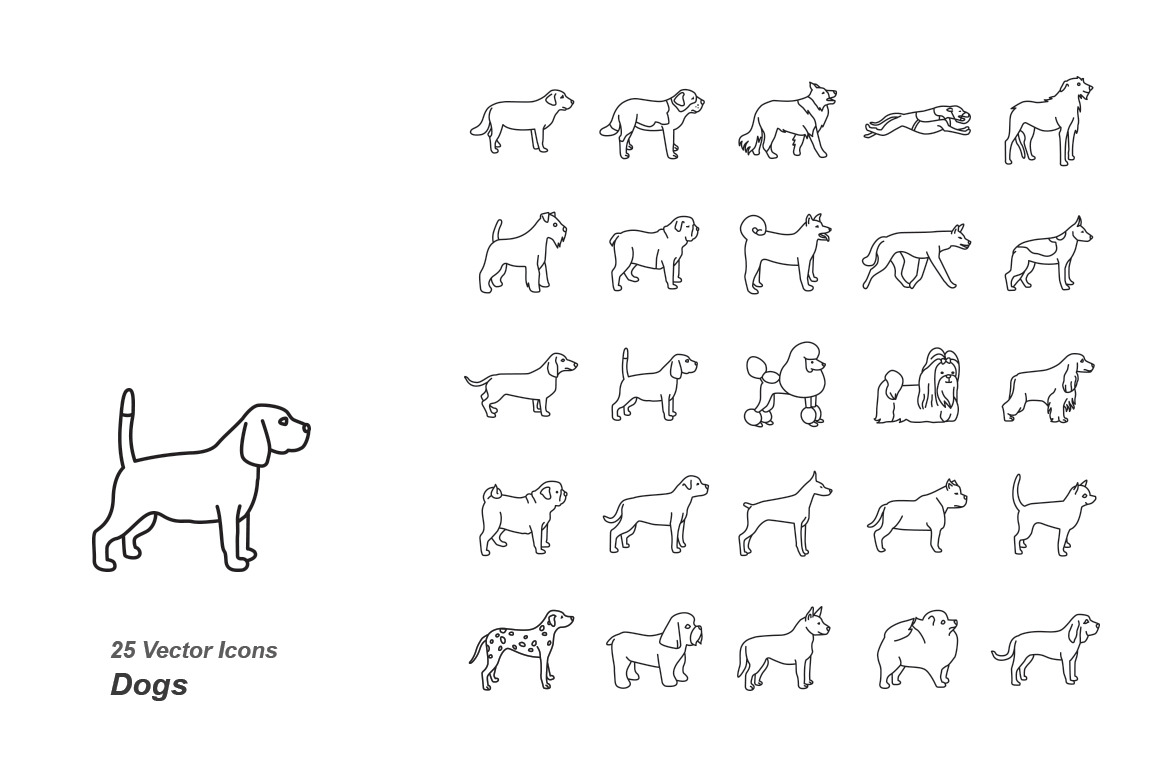 25 Vector Icons
Dogs