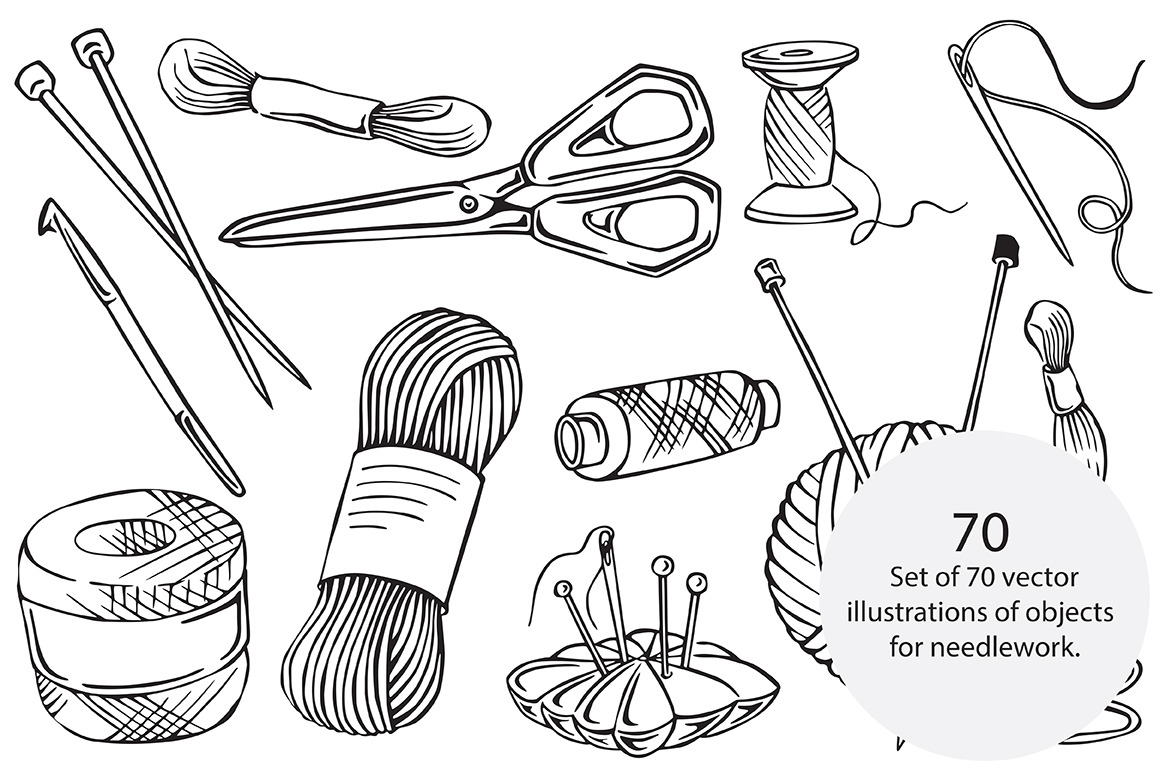 70
Set of 70 vector illustrations of objects for needlework.