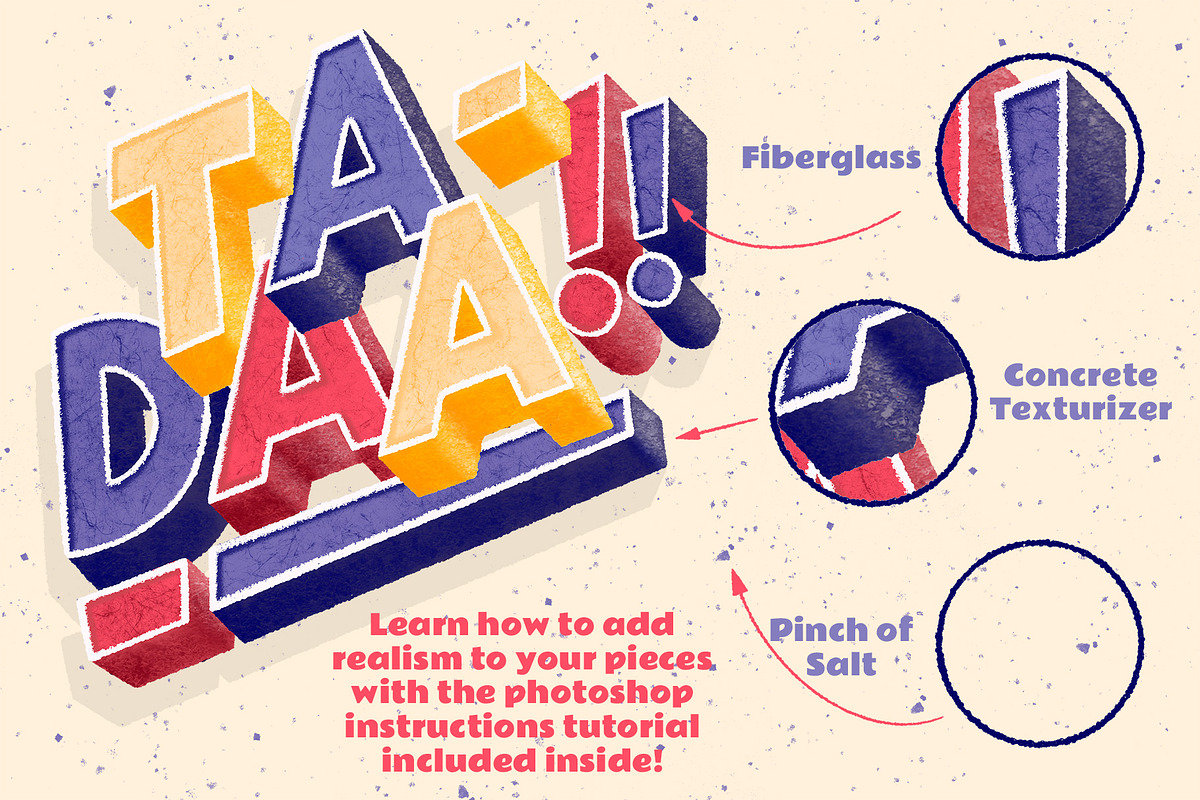 TA-DAA!!

Fiberglass

Concrete Texturizer

Pinch of Salt

Learn how to add realism to your pieces with the photoshop instructions tutorial included inside!