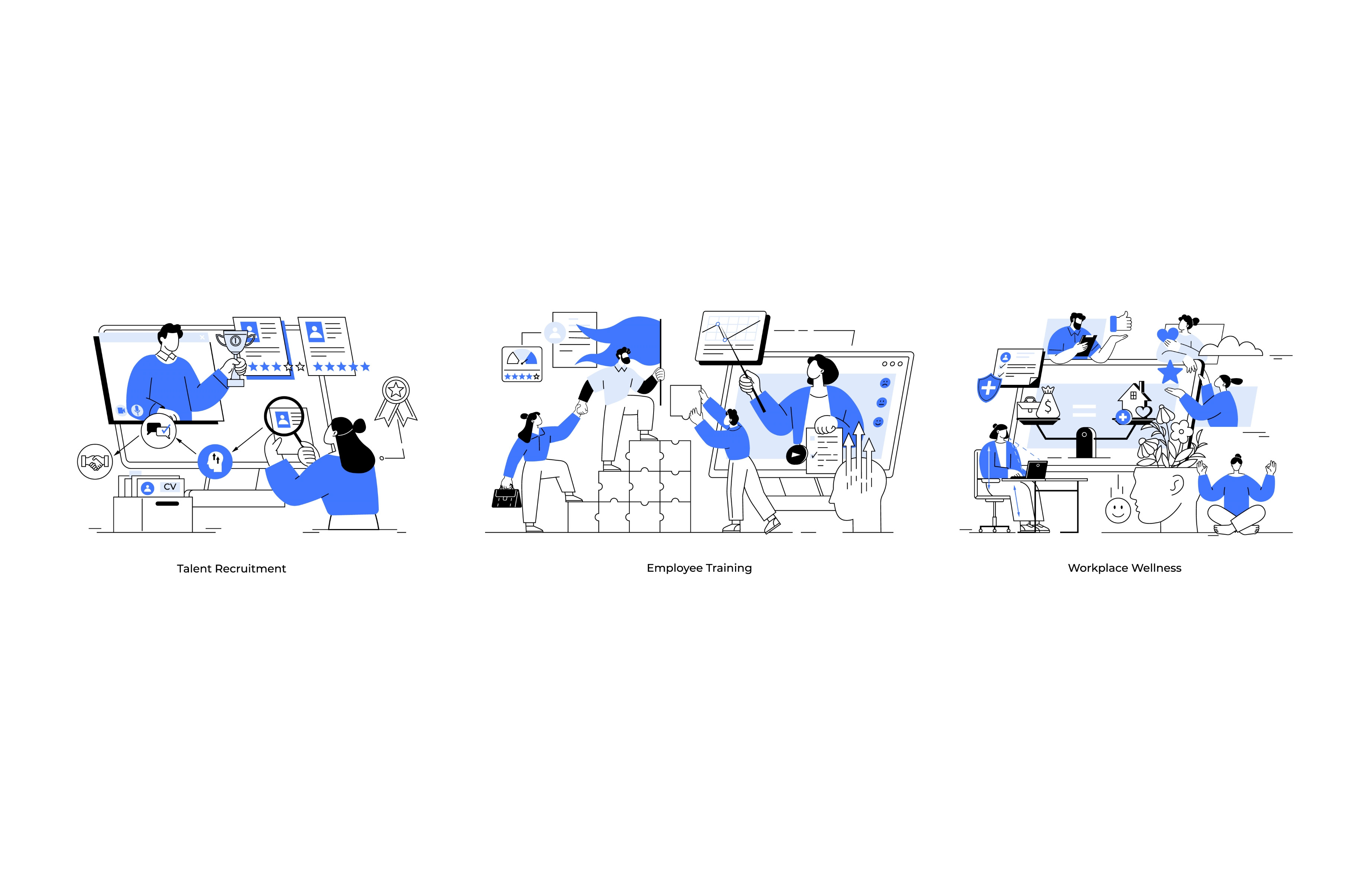 CV

Talent Recruitment

Employee Training

$

Workplace Wellness