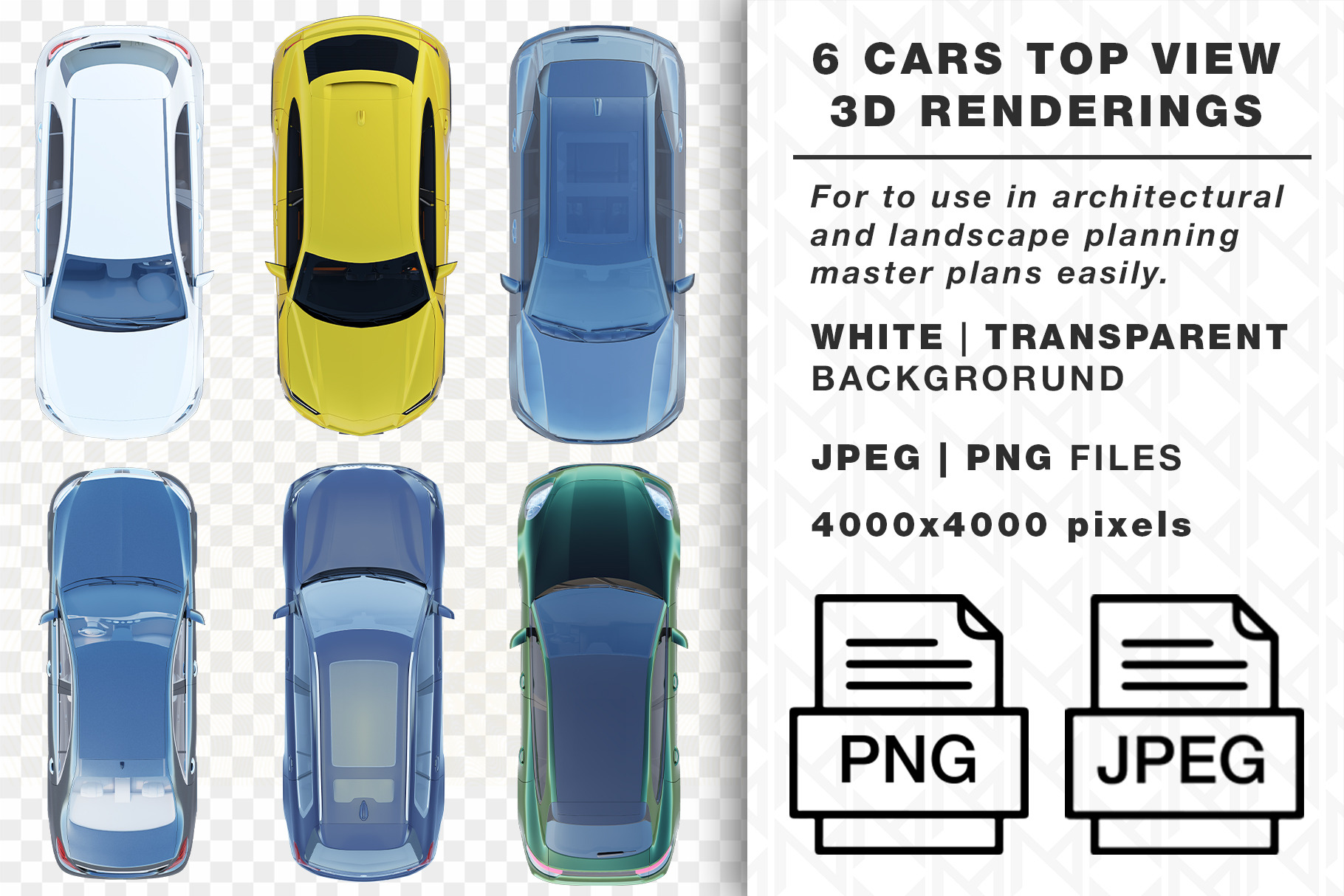 6 CARS TOP VIEW
3D RENDERINGS

For to use in architectural and landscape planning master plans easily.

WHITE | TRANSPARENT BACKGRORUND

JPEG | PNG FILES

4000x4000 pixels

PNG

JPEG