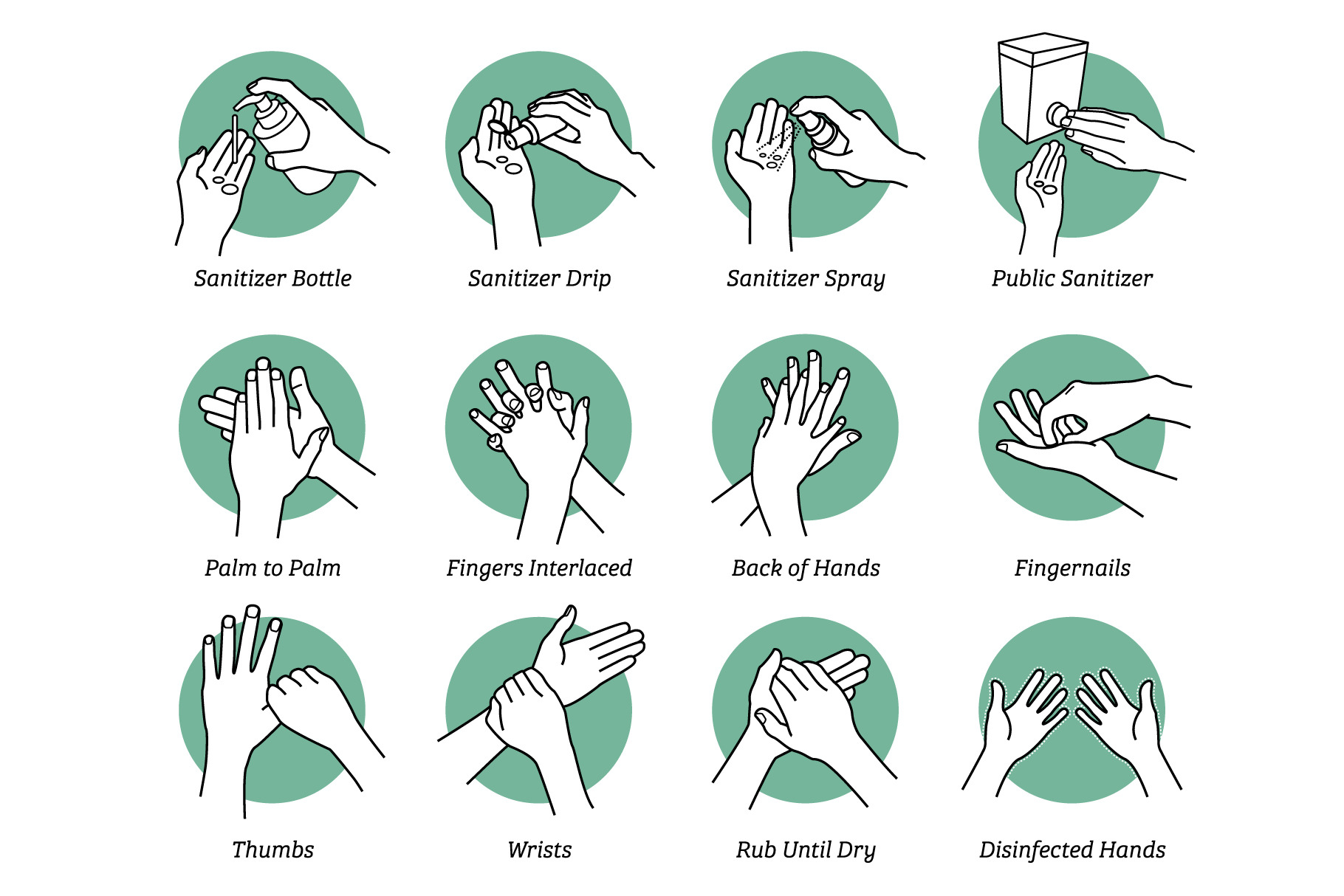 Sanitizer Bottle

Sanitizer Drip

Sanitizer Spray

Public Sanitizer

Palm to Palm

Fingers Interlaced

Back of Hands

Fingernails

Thumbs

Wrists

Rub Until Dry

Disinfected Hands