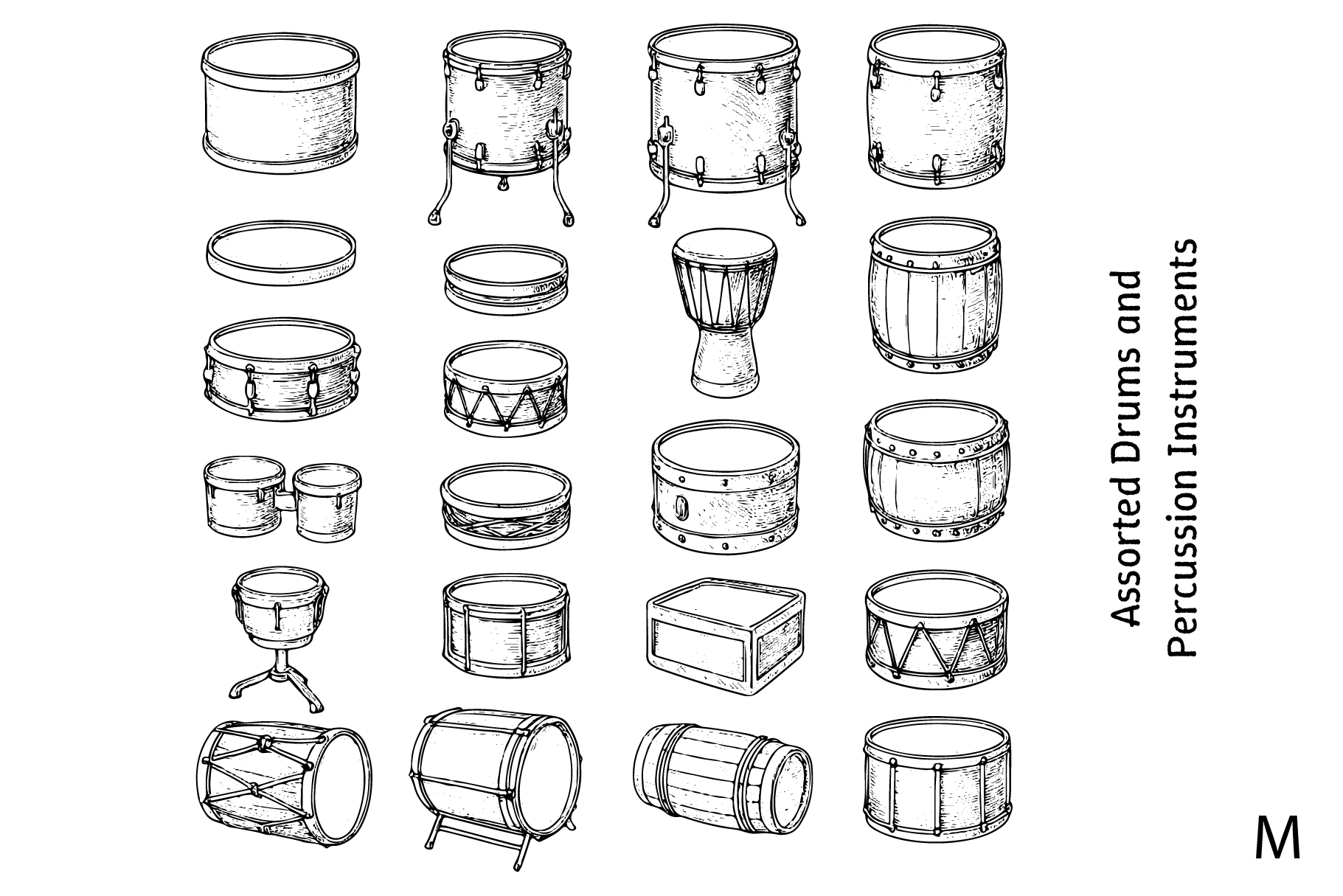 Assorted Drums and
Percussion Instruments

M