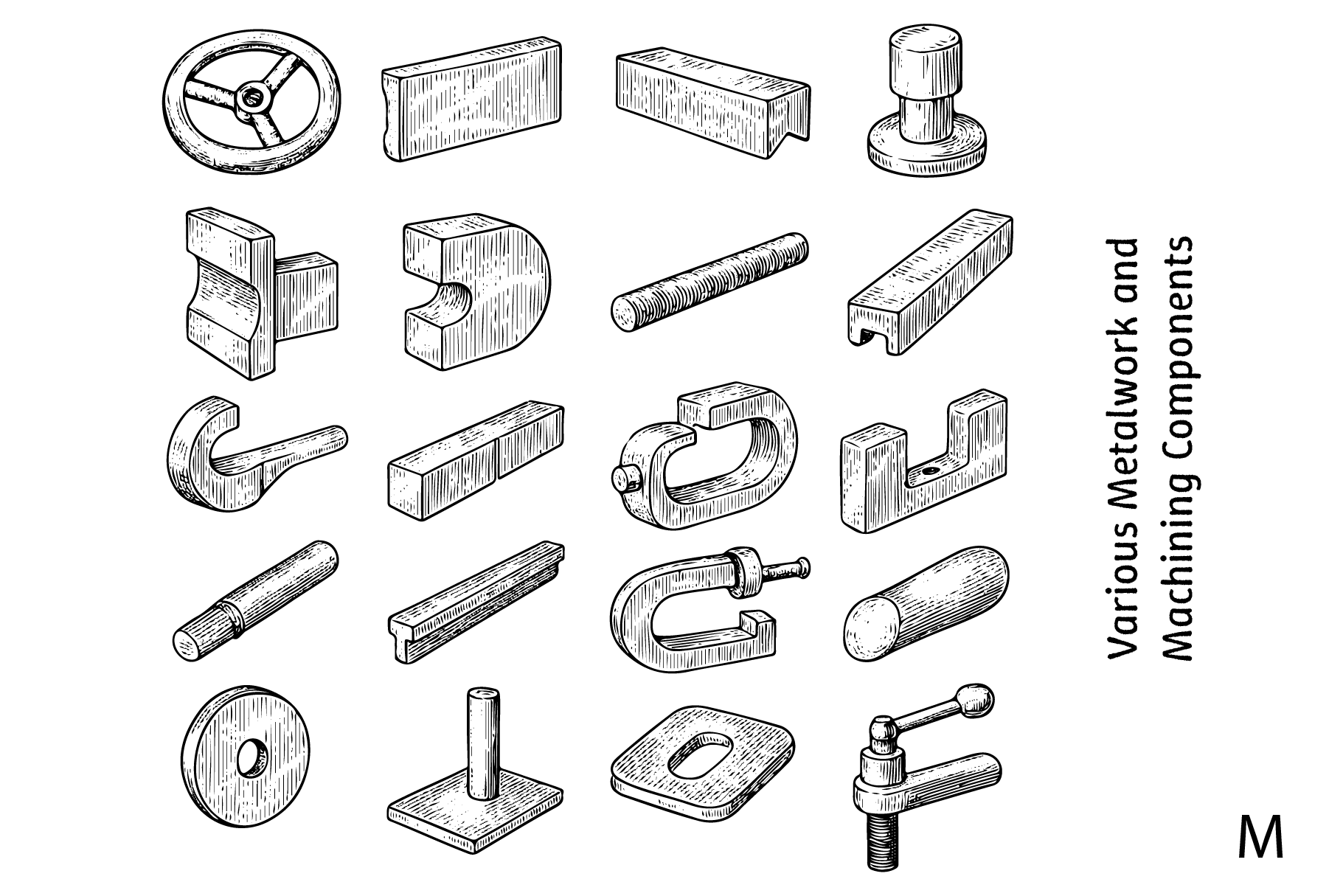 Various Metalwork and Machining Components

M