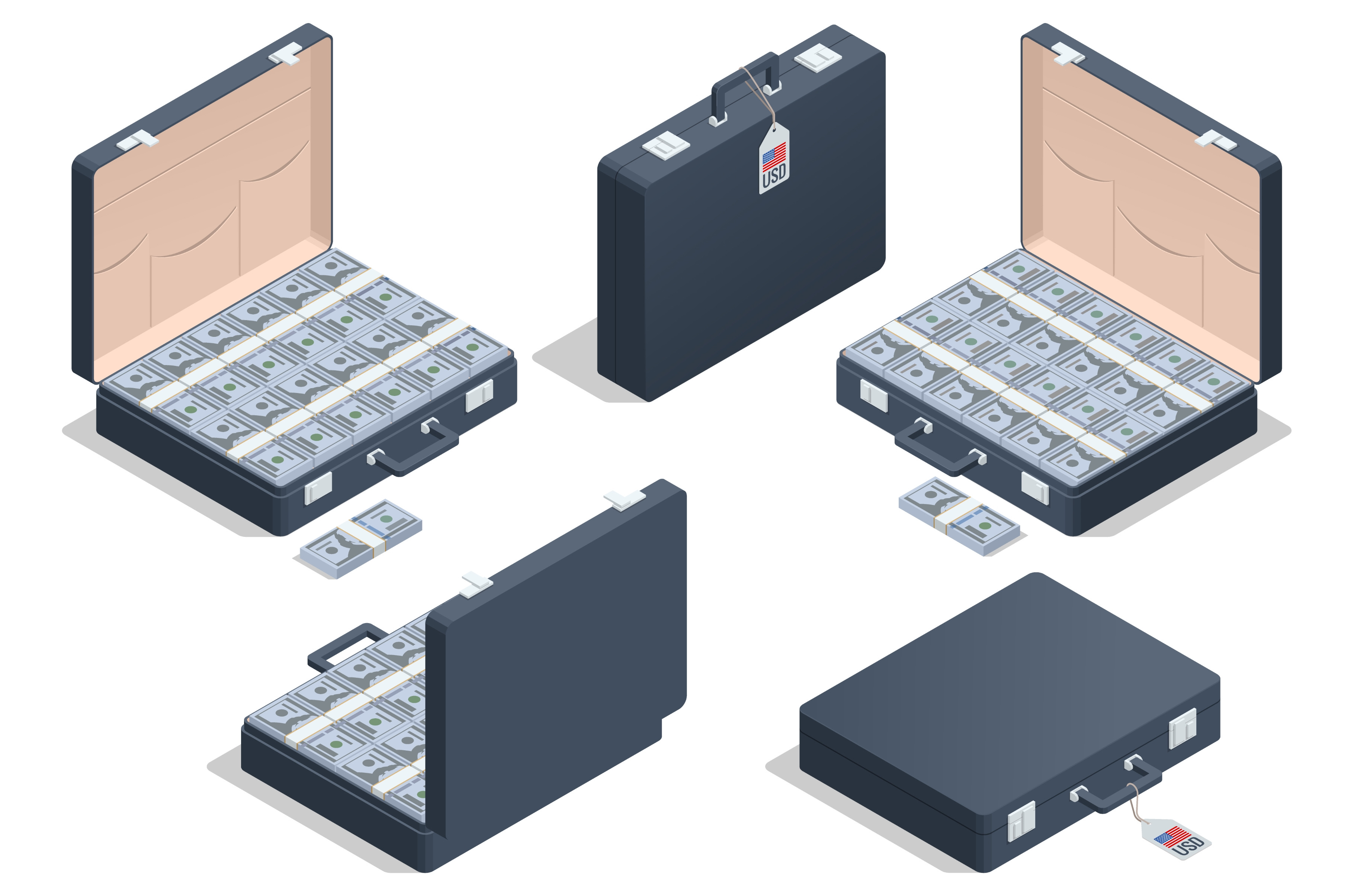 USD

USD