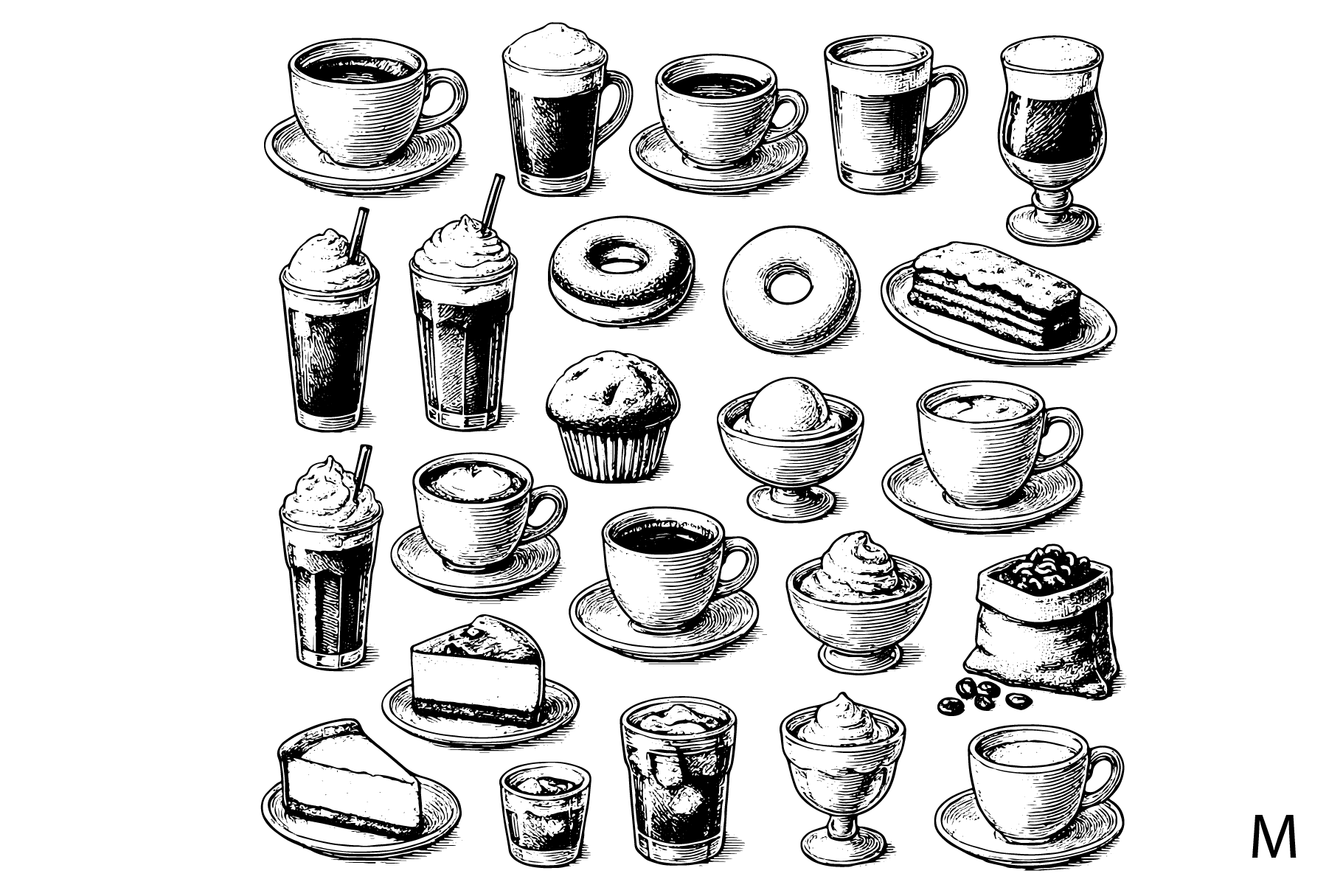 M