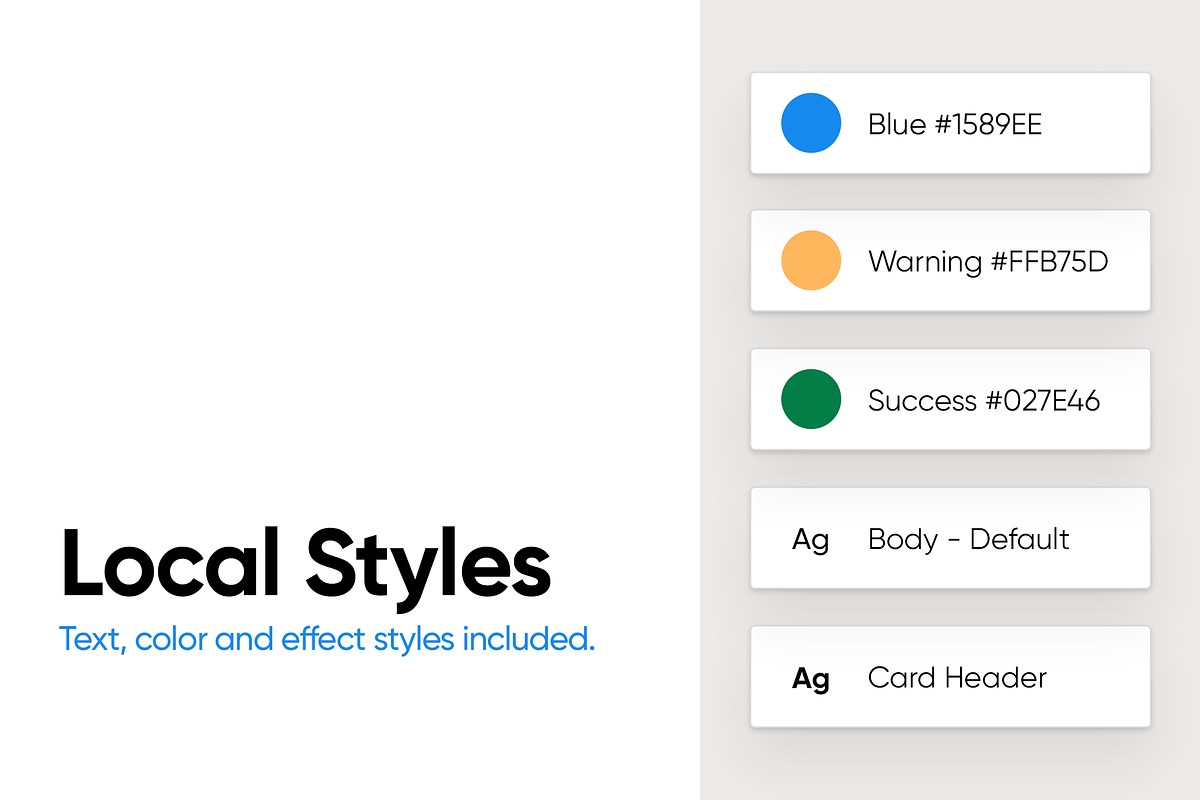 Local Styles
Text, color and effect styles included.

Blue #1589EE

Warning #FFB75D

Success #027E46

Ag Body - Default

Ag Card Header