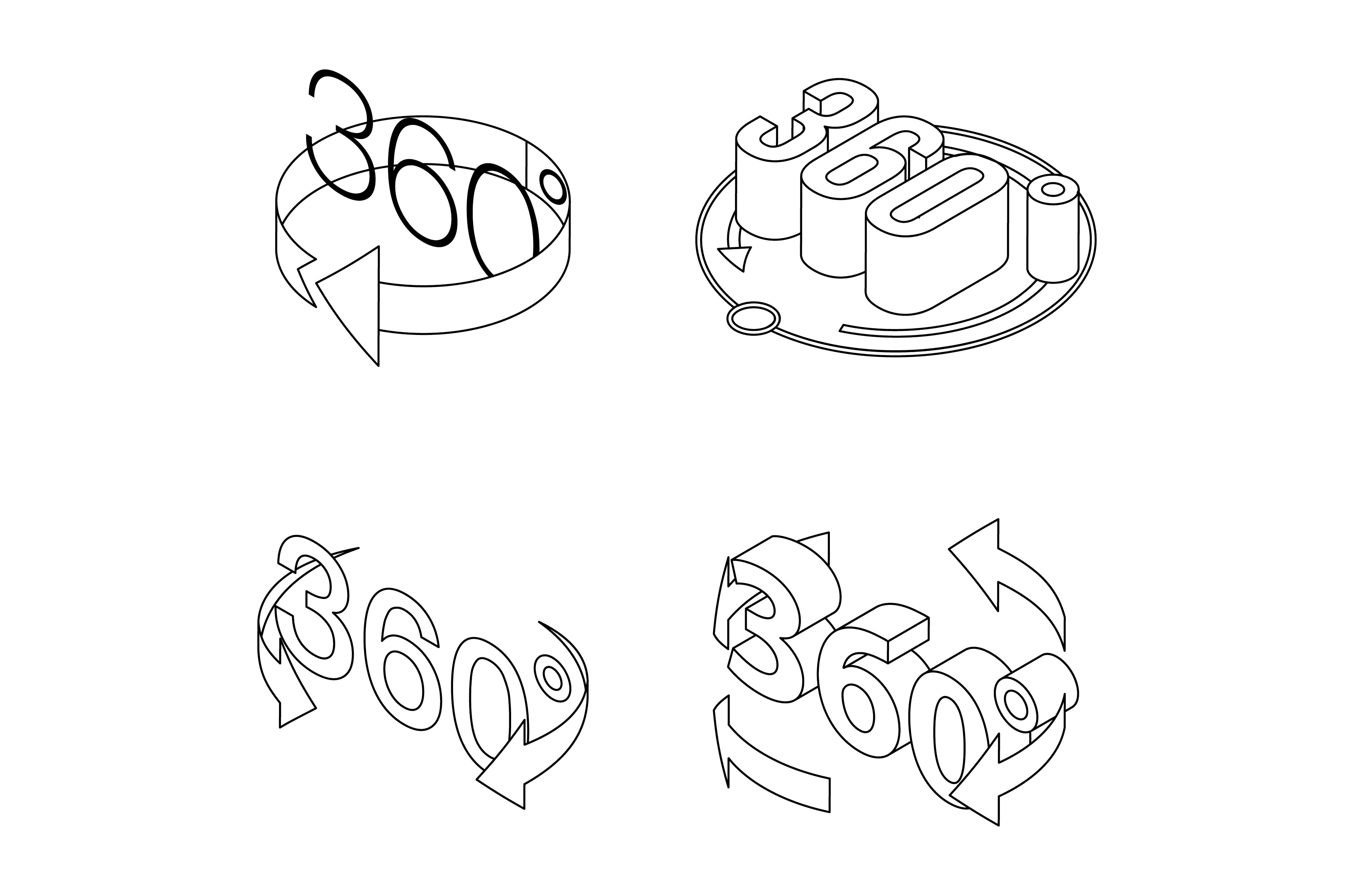 360°

360°

360°

360°