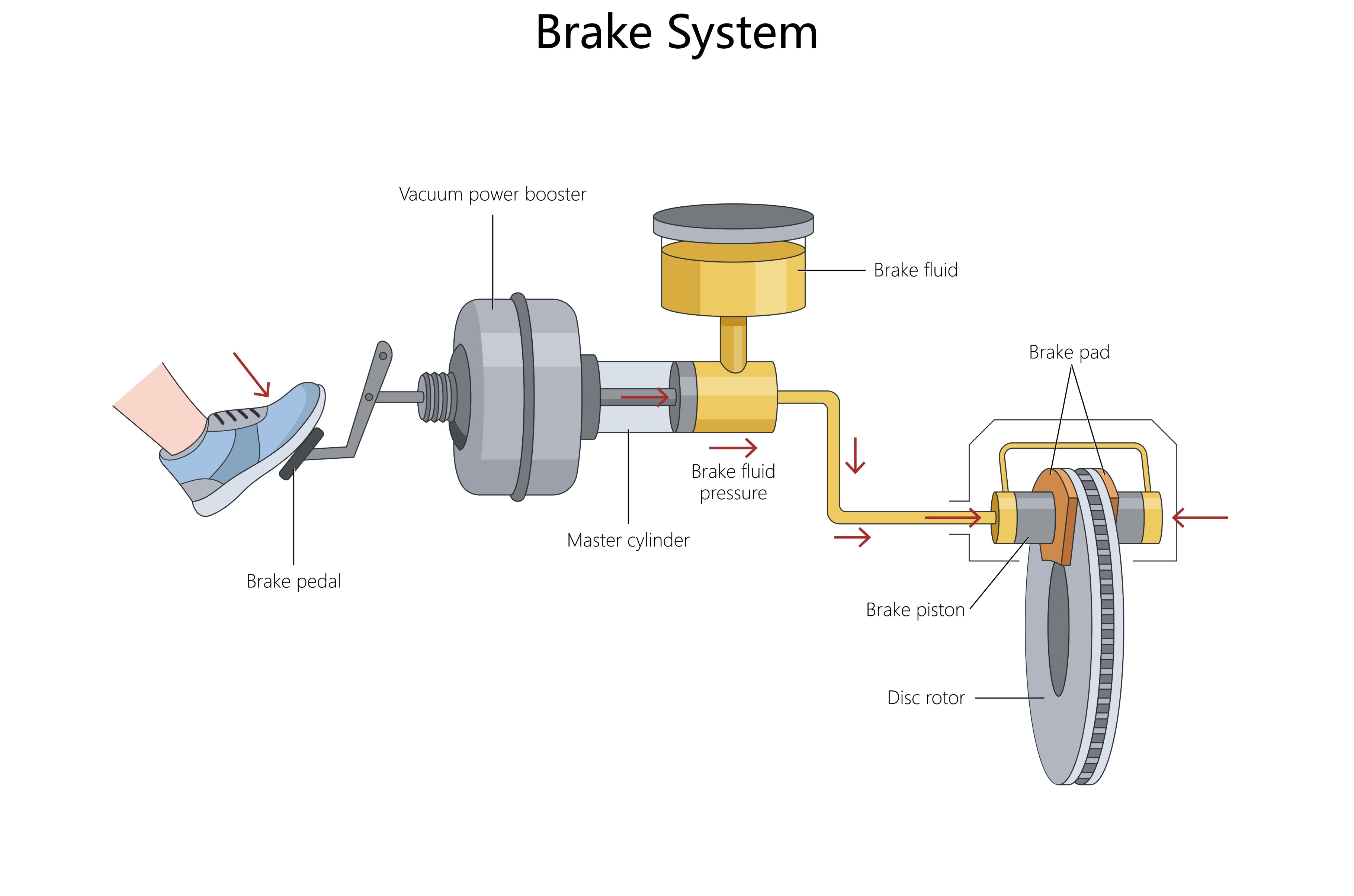 Brake System

Vacuum power booster

Brake fluid

Brake pad

Brake fluid pressure

Master cylinder

Brake pedal

Brake piston

Disc rotor