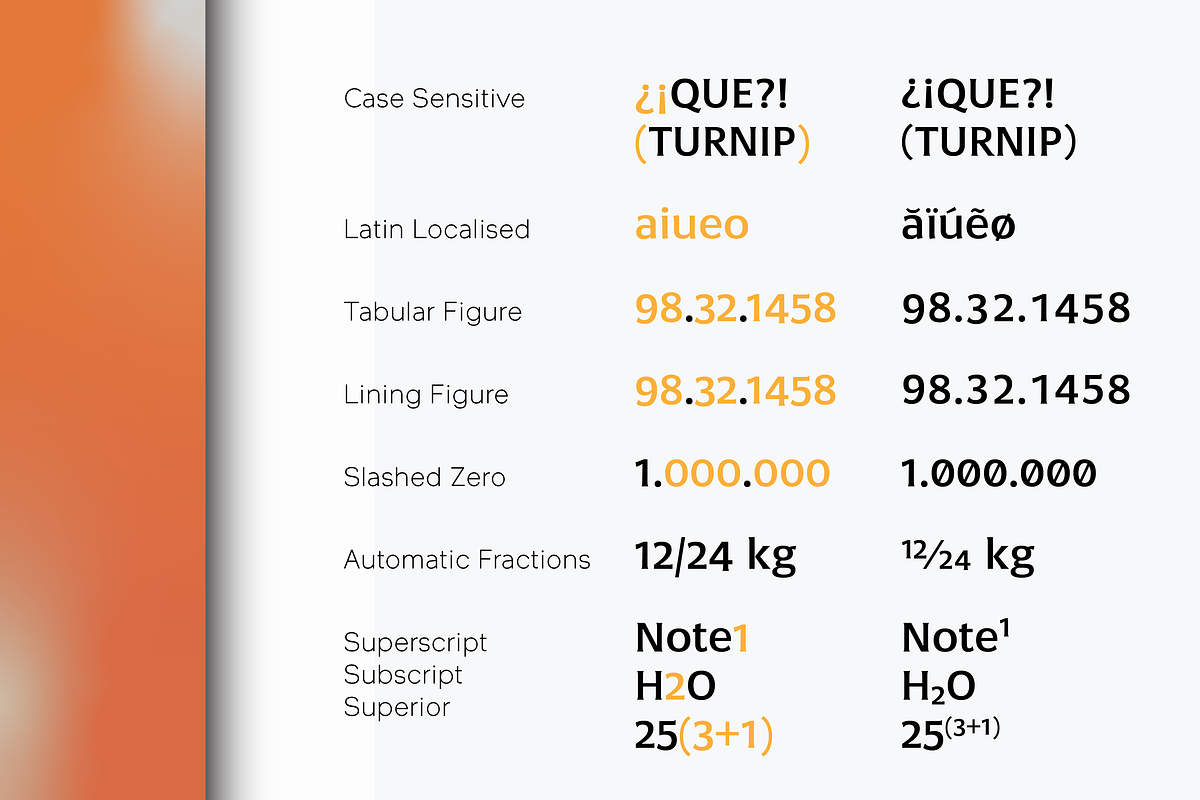 Case Sensitive
¿¡QUE?!
(TURNIP)
¿¡QUE?!
(TURNIP)

Latin Localised
aiueo
ăïúẽø

Tabular Figure
98.32.1458
98.32.1458

Lining Figure
98.32.1458
98.32.1458

Slashed Zero
1.000.000
1.000.000

Automatic Fractions
12/24 kg
$\frac{12}{24}$ kg

Superscript
Subscript
Superior
Note1
H2O
25(3+1)
Note$^{1}$
$H_2O$
$25^{(3+1)}$