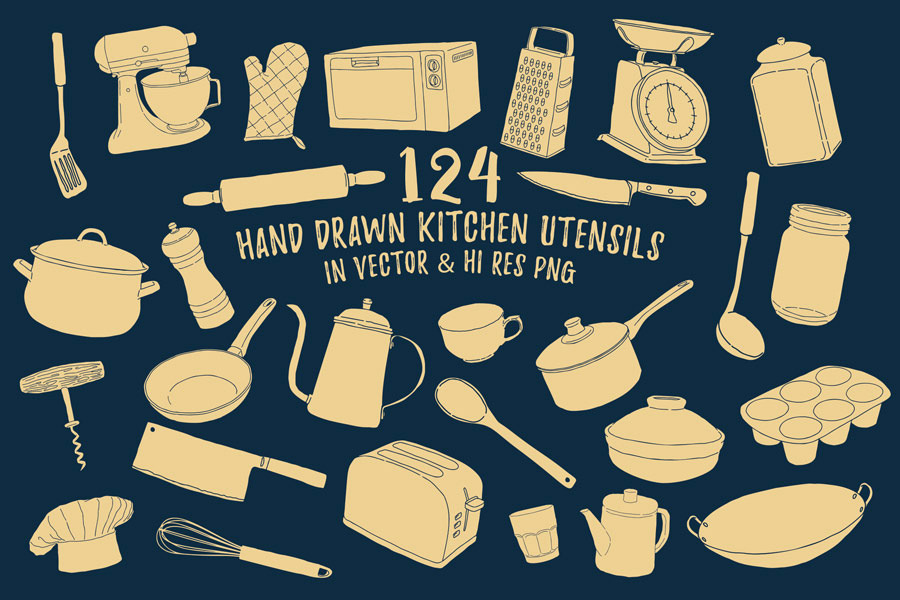 124
HAND DRAWN KITCHEN UTENSILS
IN VECTOR & HI RES PNG