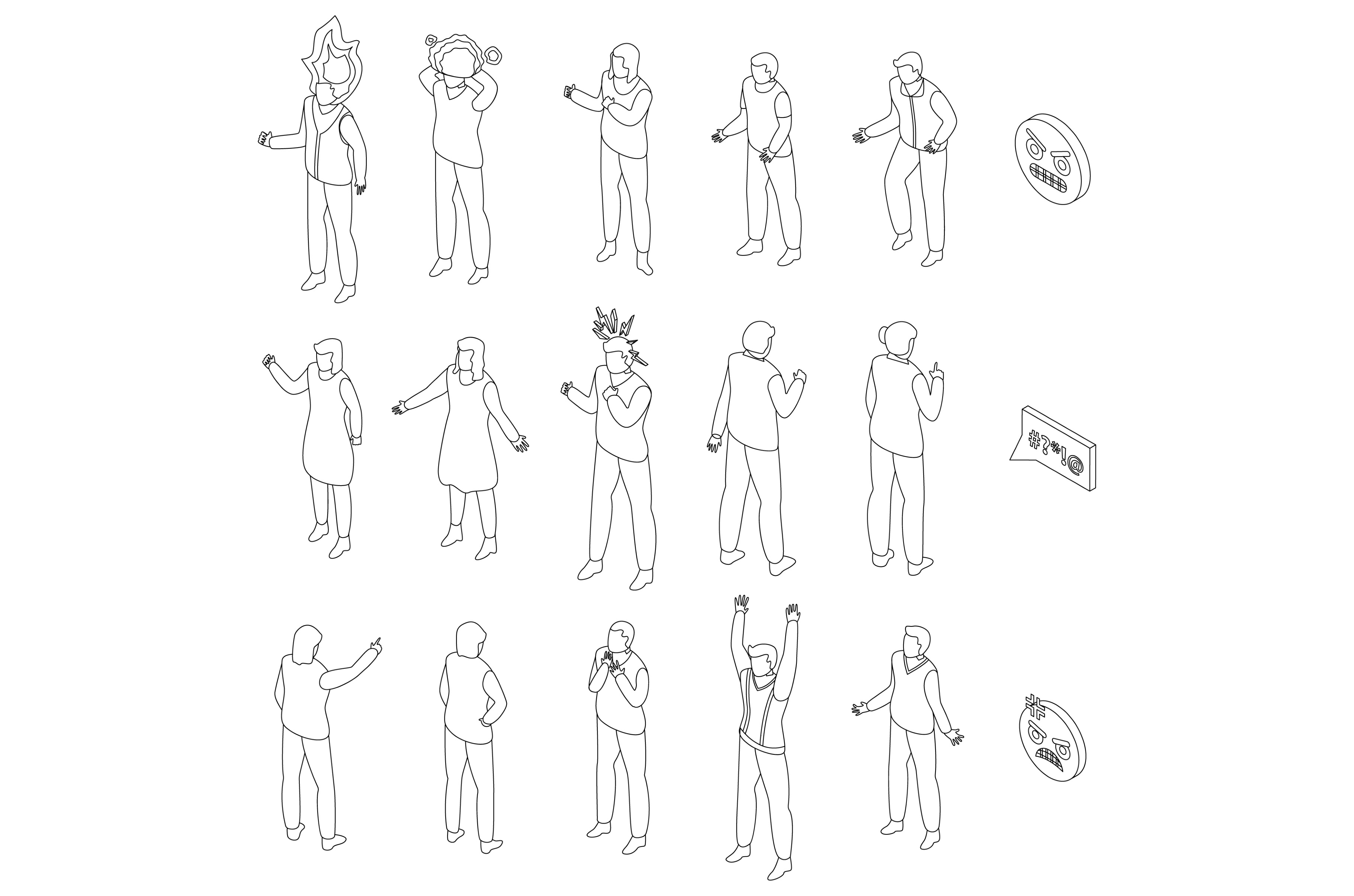 #?*!@